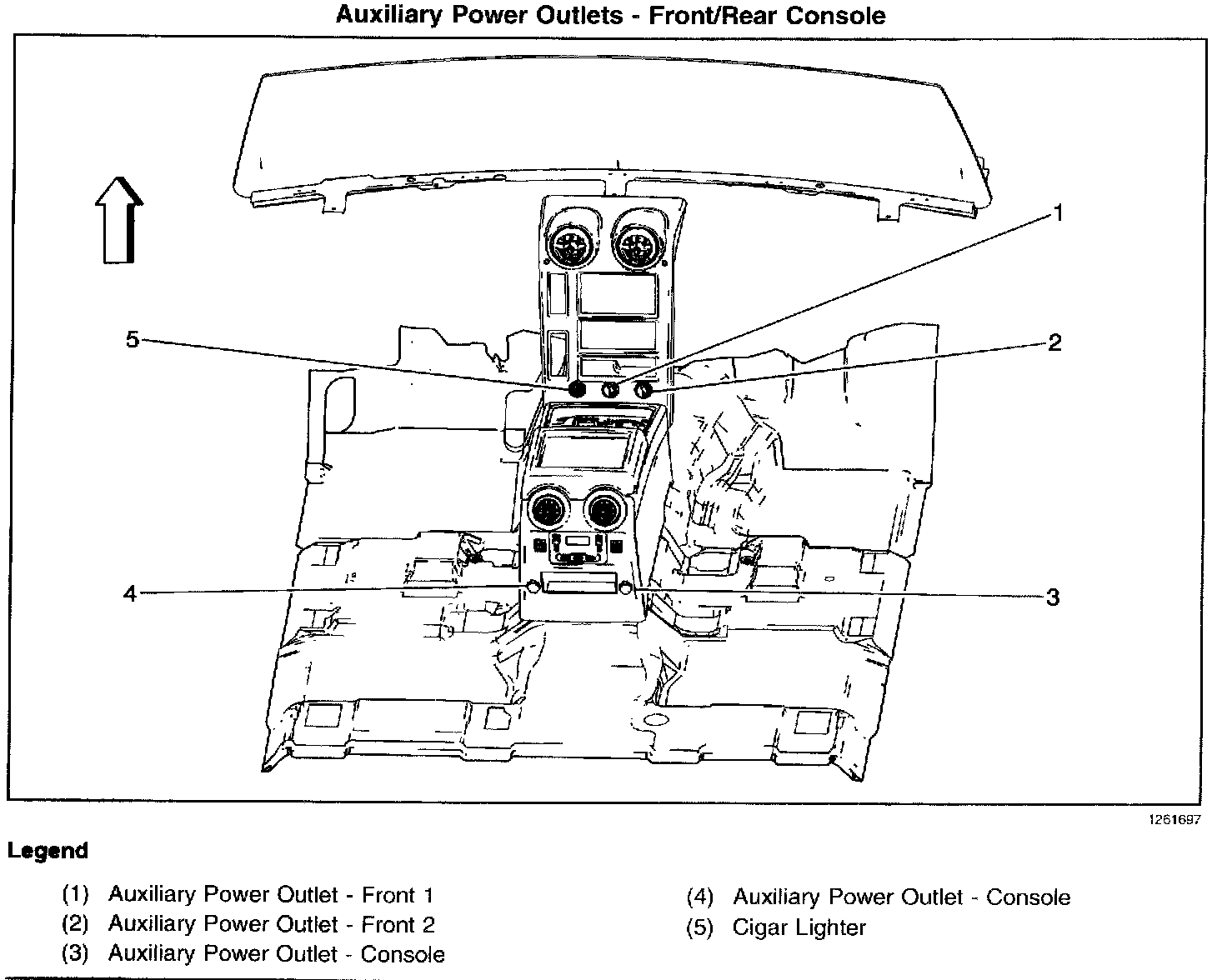 Auxiliary Power Outlets - Front/Rear Console

1

5

2

4

3

1261697

Legend

(1) Auxiliary Power Outlet - Front 1
(2) Auxiliary Power Outlet - Front 2
(3) Auxiliary Power Outlet - Console

(4) Auxiliary Power Outlet - Console
(5) Cigar Lighter