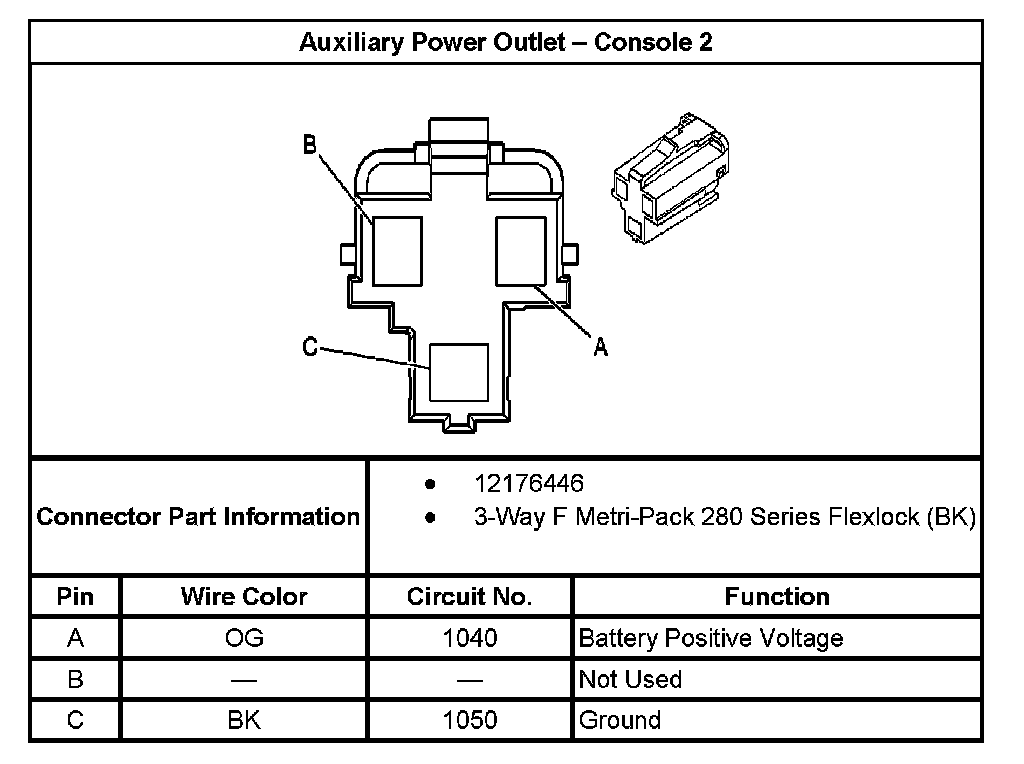 Auxiliary Power Outlet – Console 2

B

A

C

Connector Part Information

- 12176446
- 3-Way F Metri-Pack 280 Series Flexlock (BK)

| Pin | Wire Color | Circuit No. | Function |
|---|---|---|---|
| A | OG | 1040 | Battery Positive Voltage |
| B | — | — | Not Used |
| C | BK | 1050 | Ground |