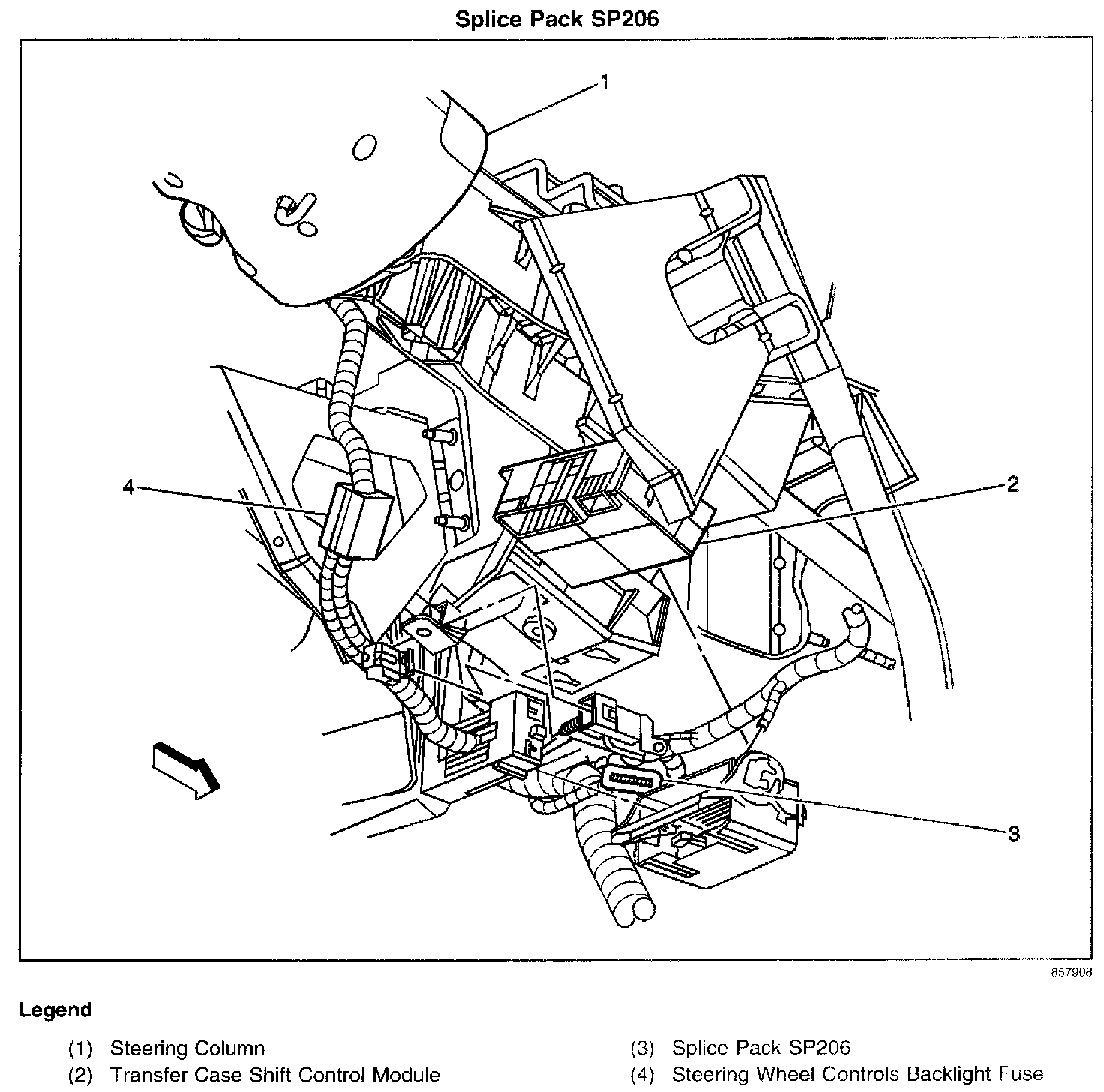 Splice Pack SP206

1

4

2

3

857908

Legend

(1) Steering Column
(2) Transfer Case Shift Control Module

(3) Splice Pack SP206
(4) Steering Wheel Controls Backlight Fuse