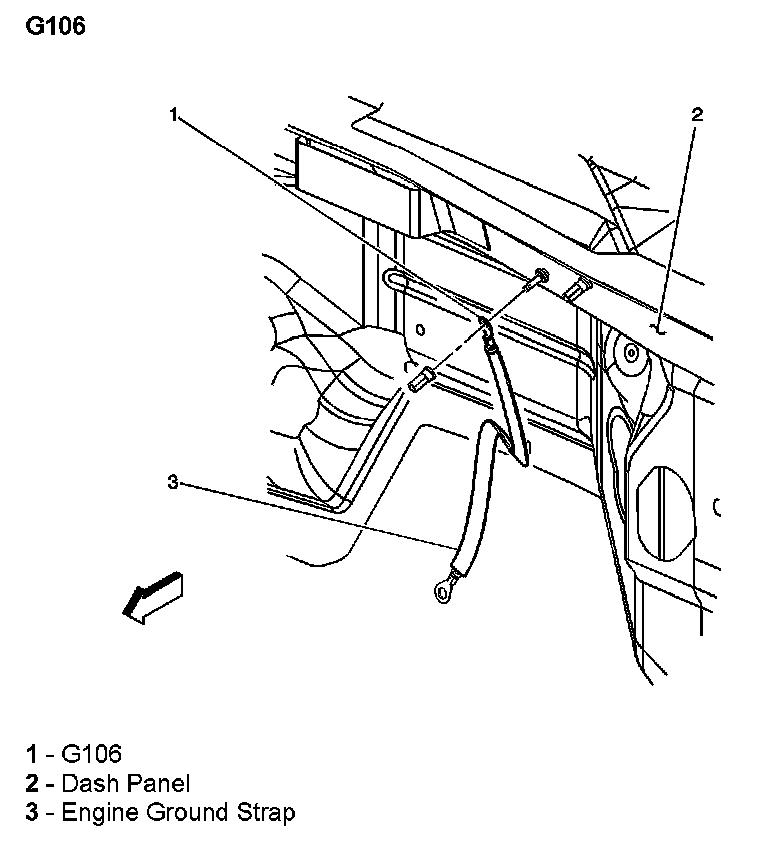 G106

1

2

3

1 - G106
2 - Dash Panel
3 - Engine Ground Strap