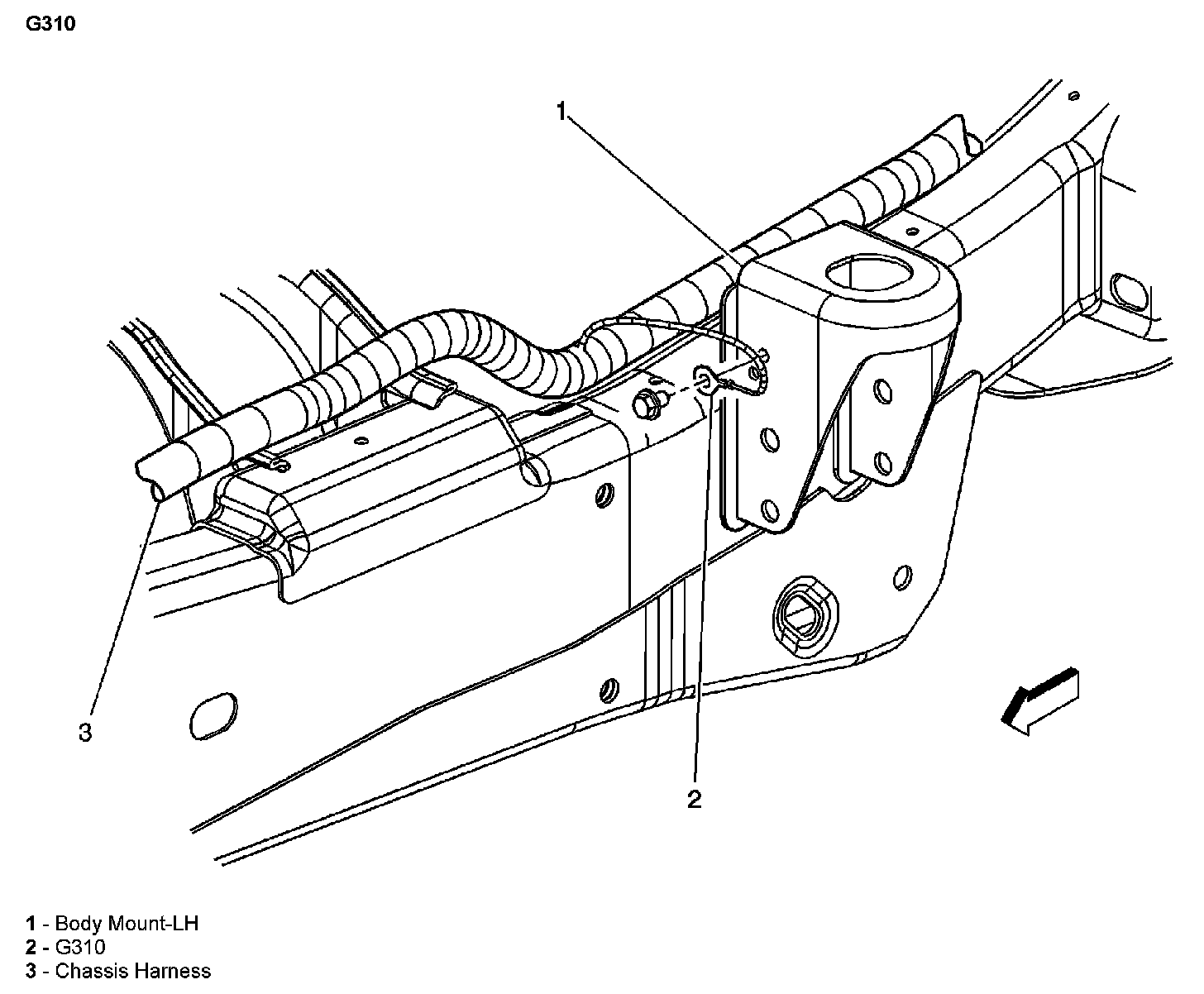 G310

1

3

2

1 - Body Mount-LH
2 - G310
3 - Chassis Harness