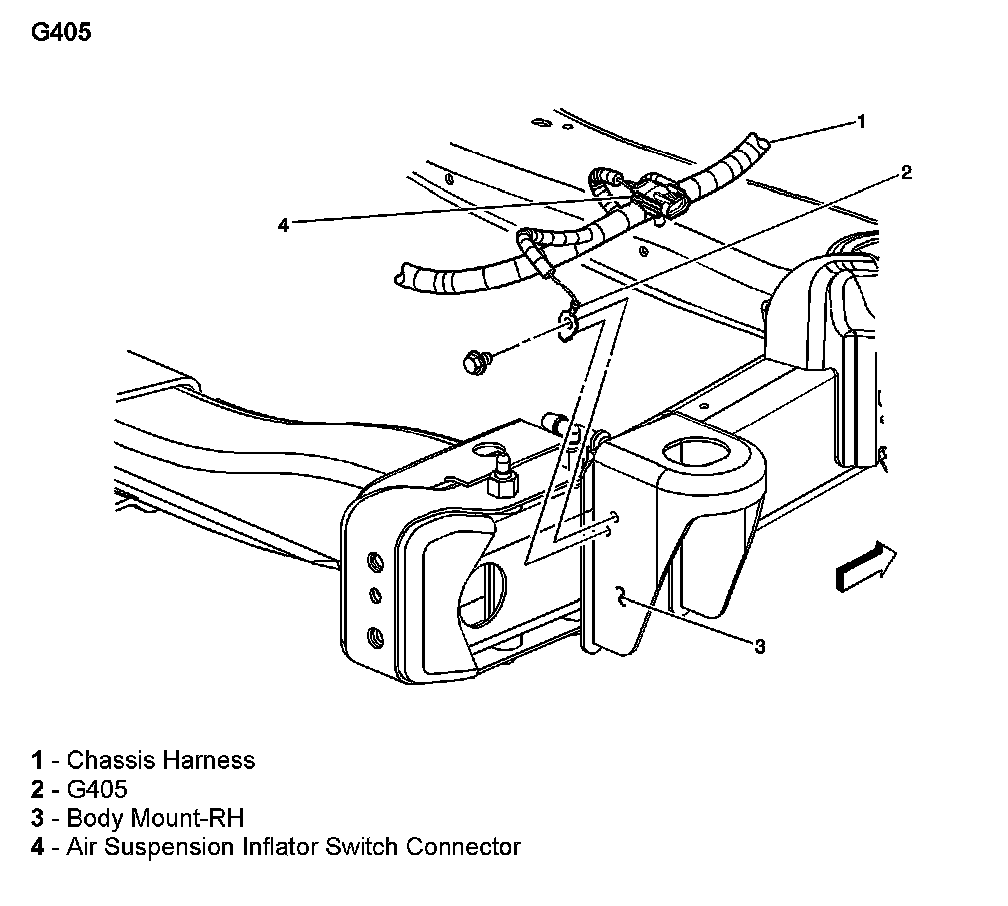 G405

1

2

4

3

1 - Chassis Harness
2 - G405
3 - Body Mount-RH
4 - Air Suspension Inflator Switch Connector