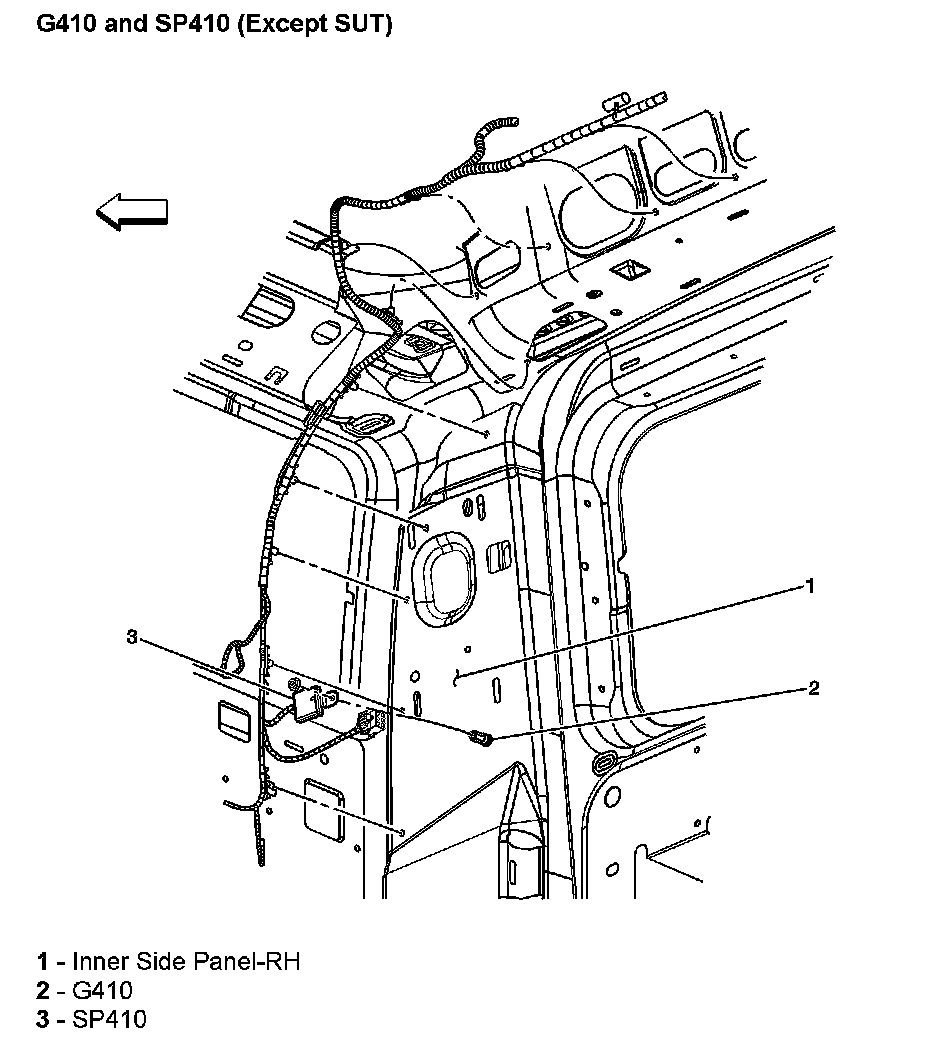 G410 and SP410 (Except SUT)

1

2

3

1 - Inner Side Panel-RH
2 - G410
3 - SP410