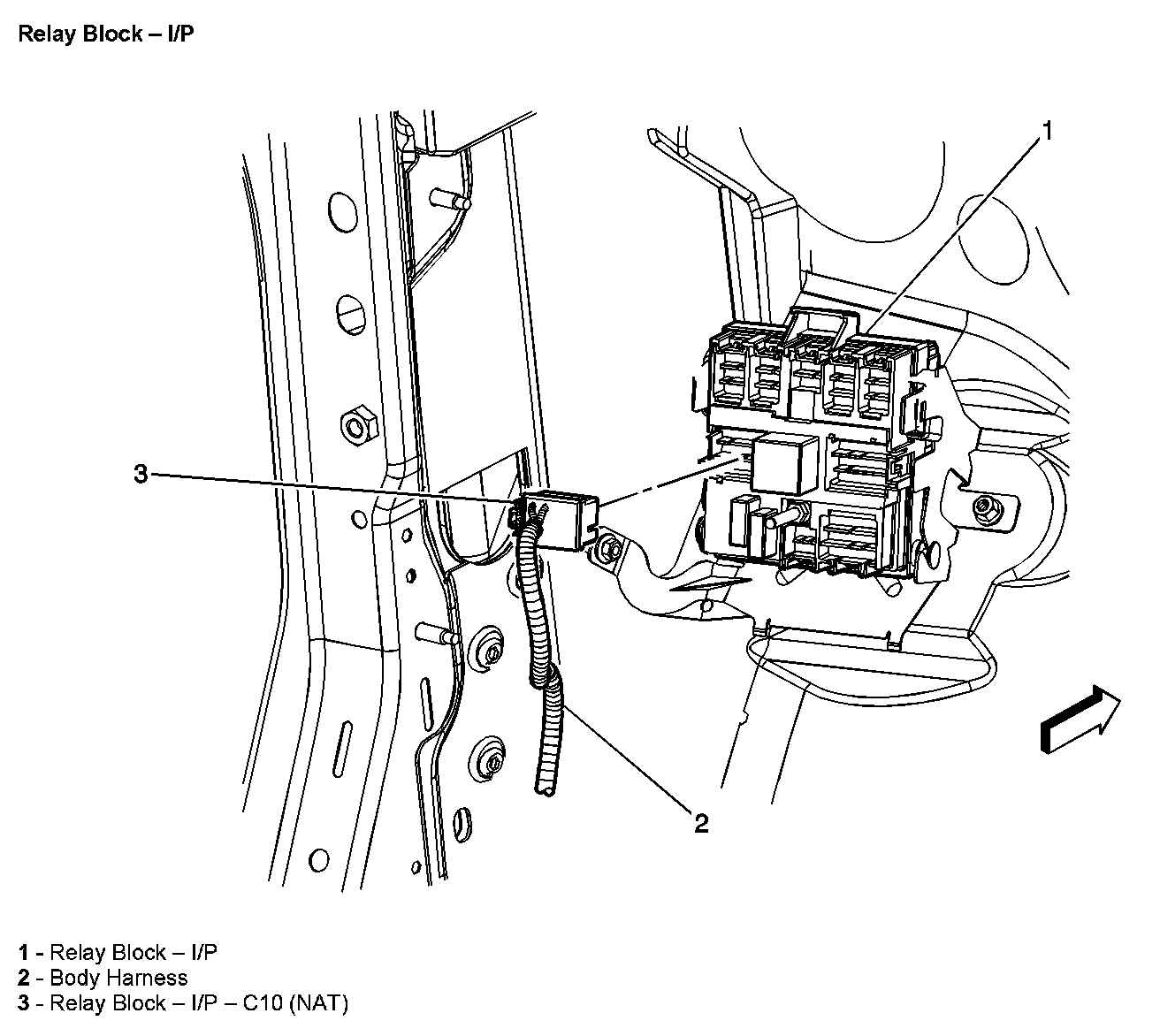 Relay Block – I/P

1

3

2

1 - Relay Block – I/P
2 - Body Harness
3 - Relay Block – I/P – C10 (NAT)