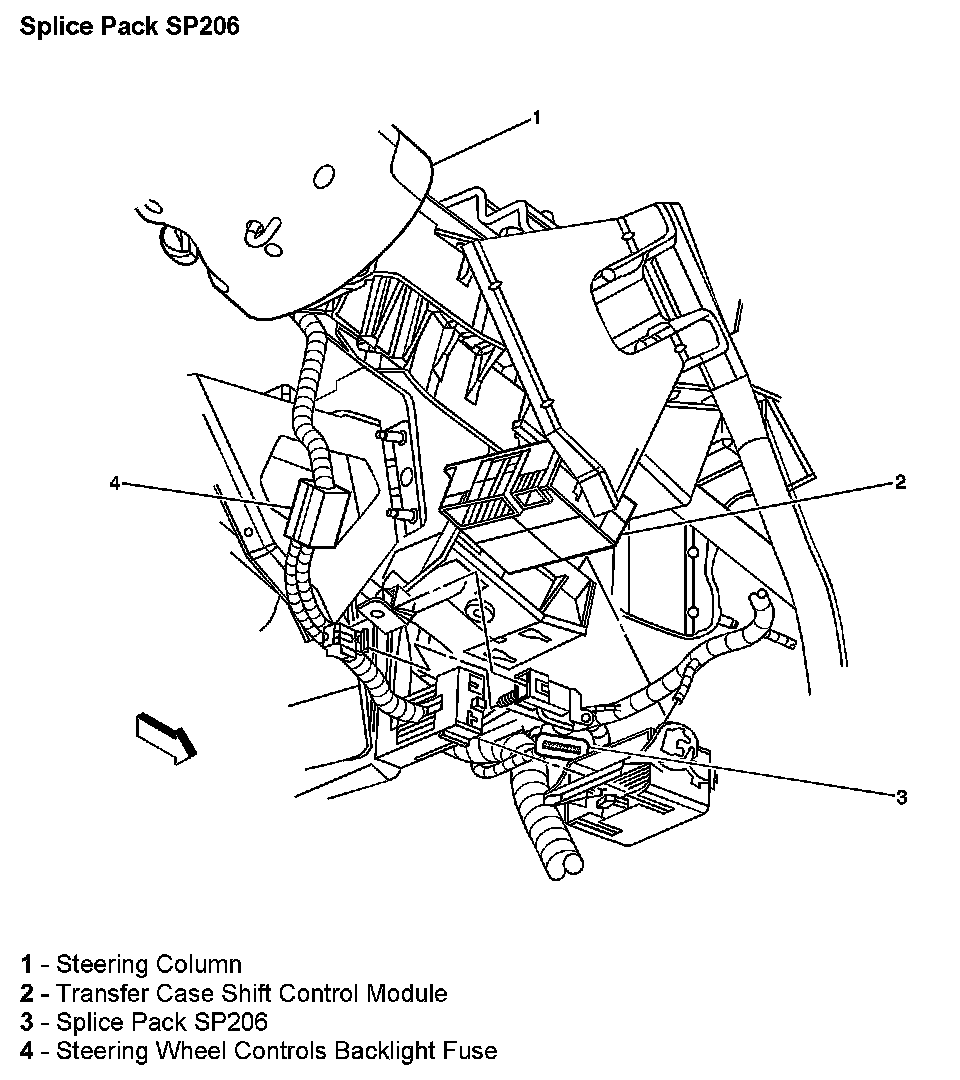 Splice Pack SP206

1

4

2

3

1 - Steering Column
2 - Transfer Case Shift Control Module
3 - Splice Pack SP206
4 - Steering Wheel Controls Backlight Fuse