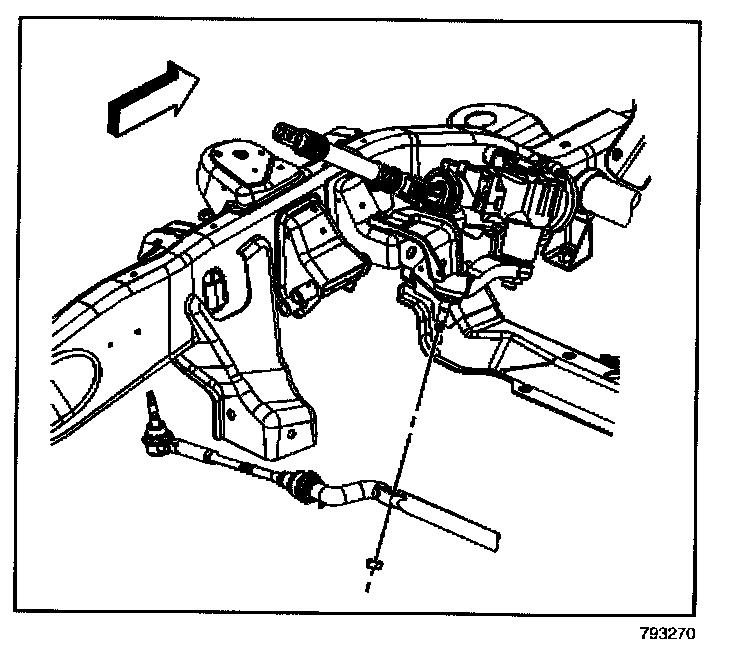 793270