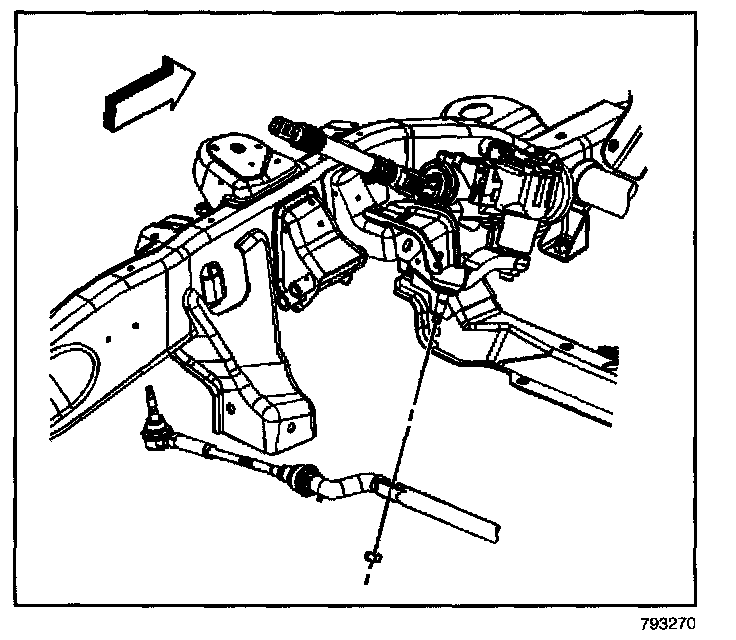 793270