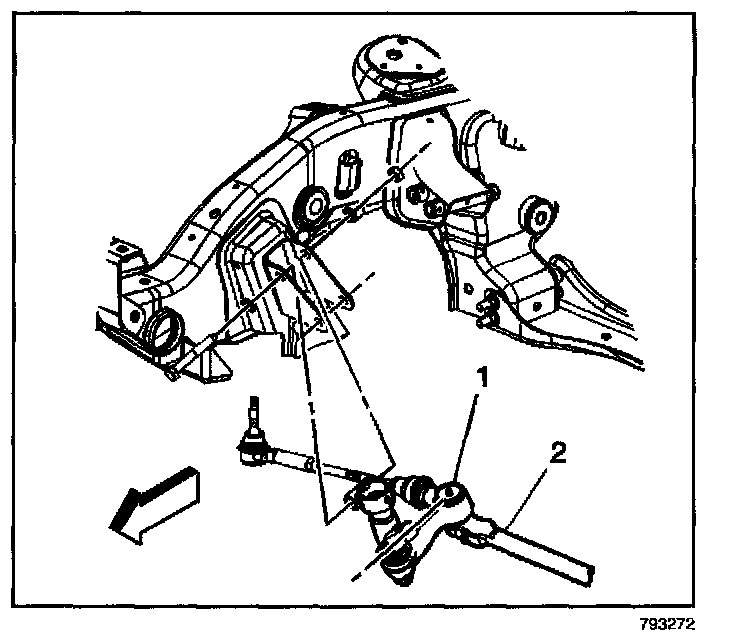 1

2

793272