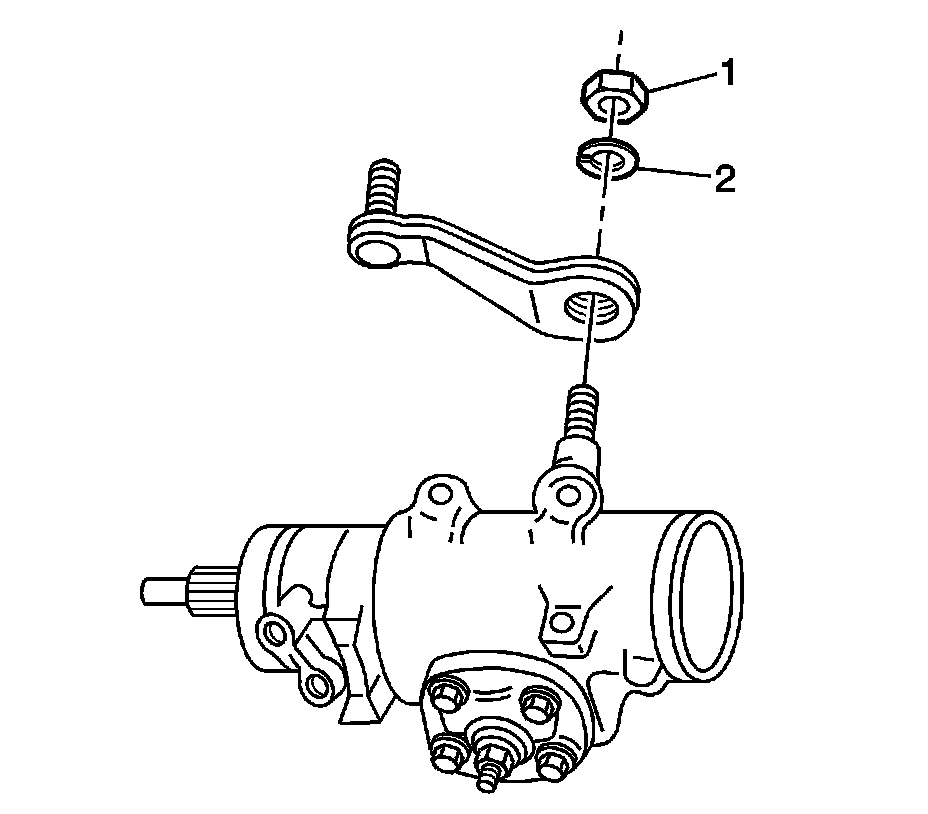 1
2