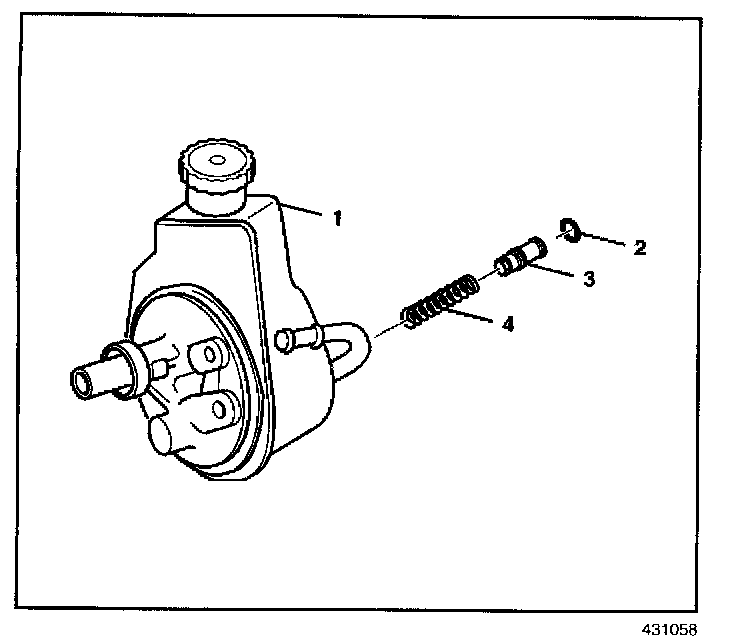 1
2
3
4
431058