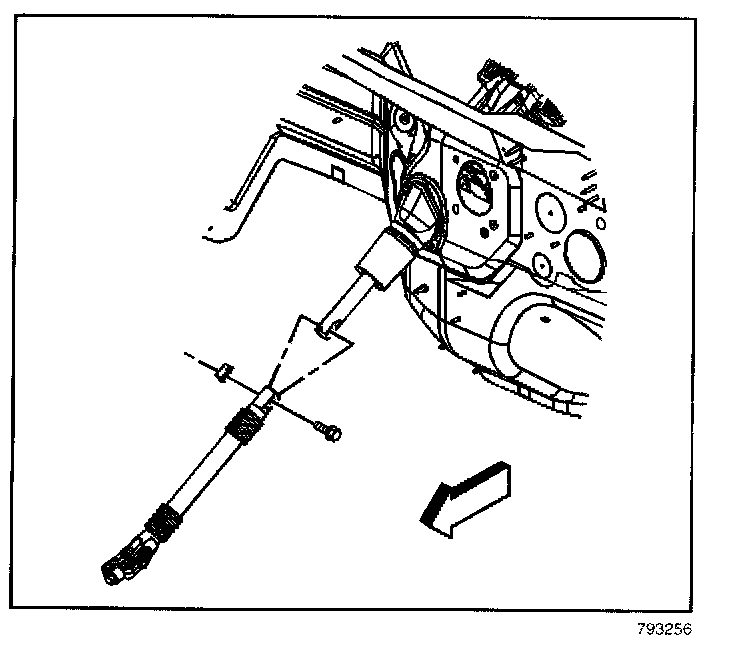 793256