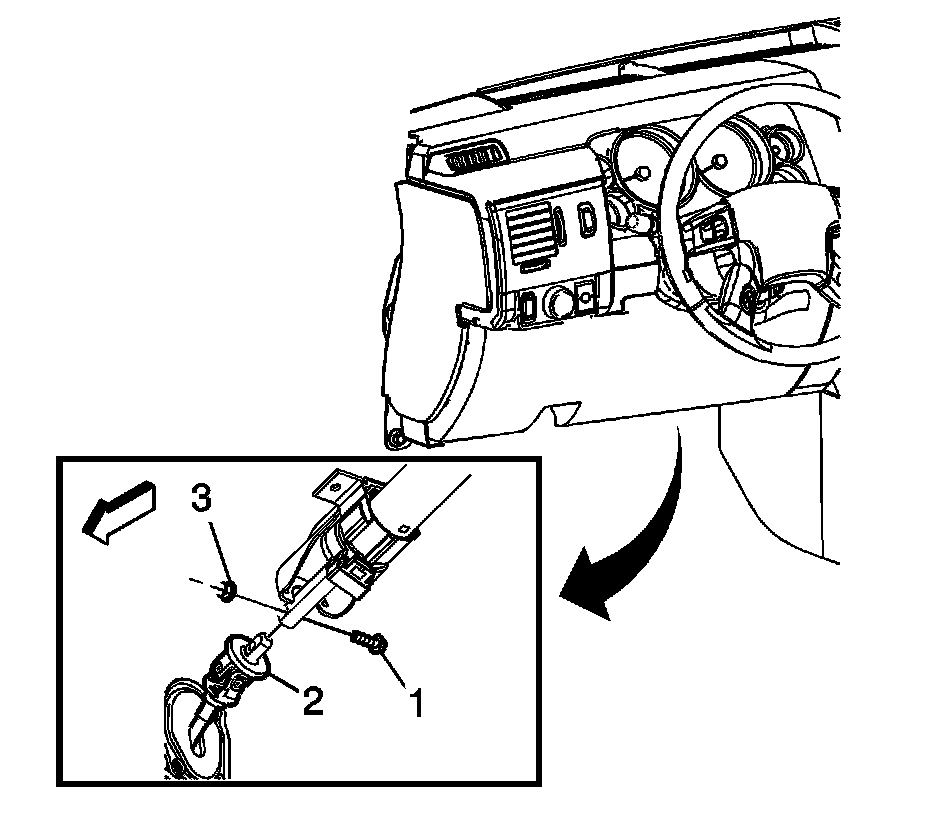 3
2
1