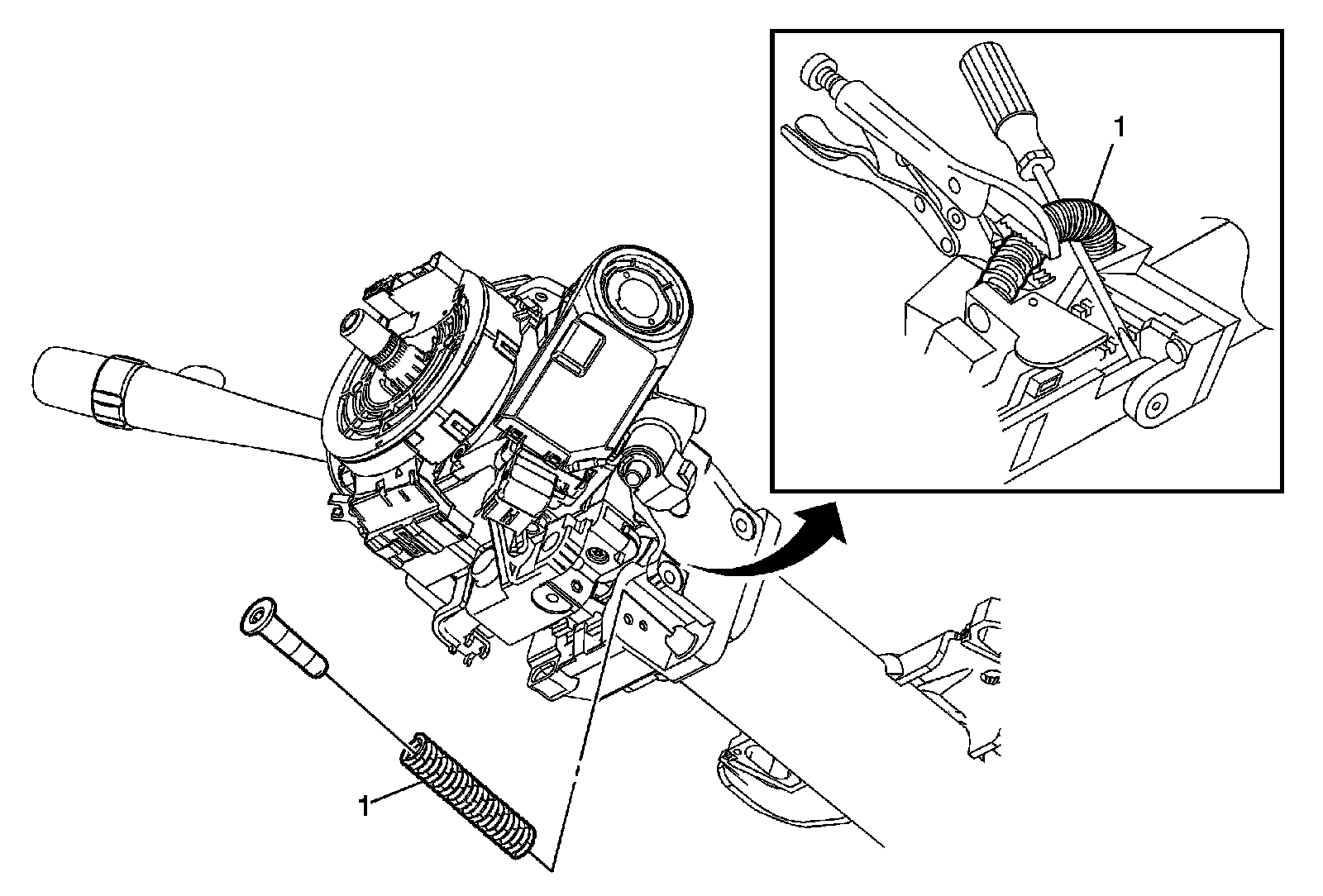 1

1