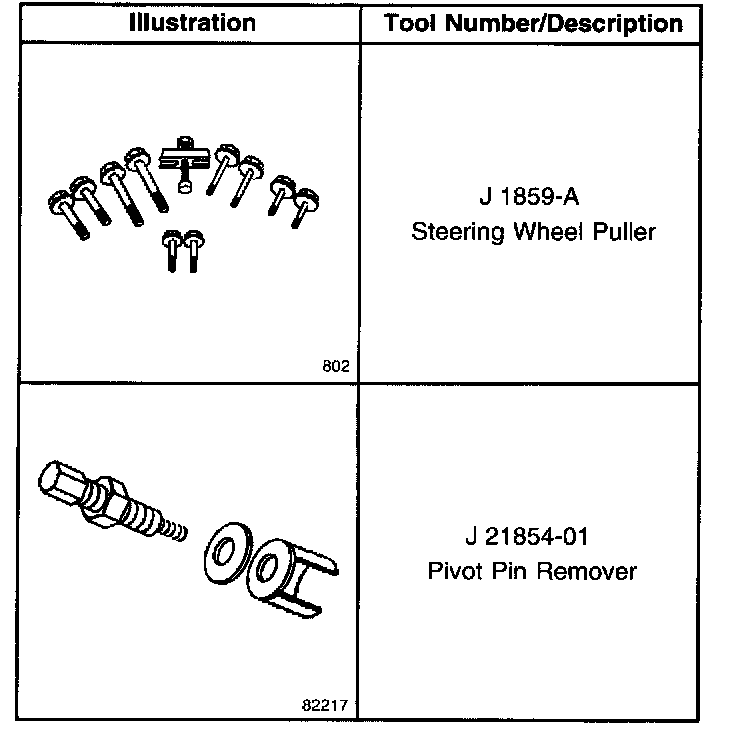 | Illustration | Tool Number/Description |
|---|---|
| 802 | J 1859-A Steering Wheel Puller |
| 82217 | J 21854-01 Pivot Pin Remover |