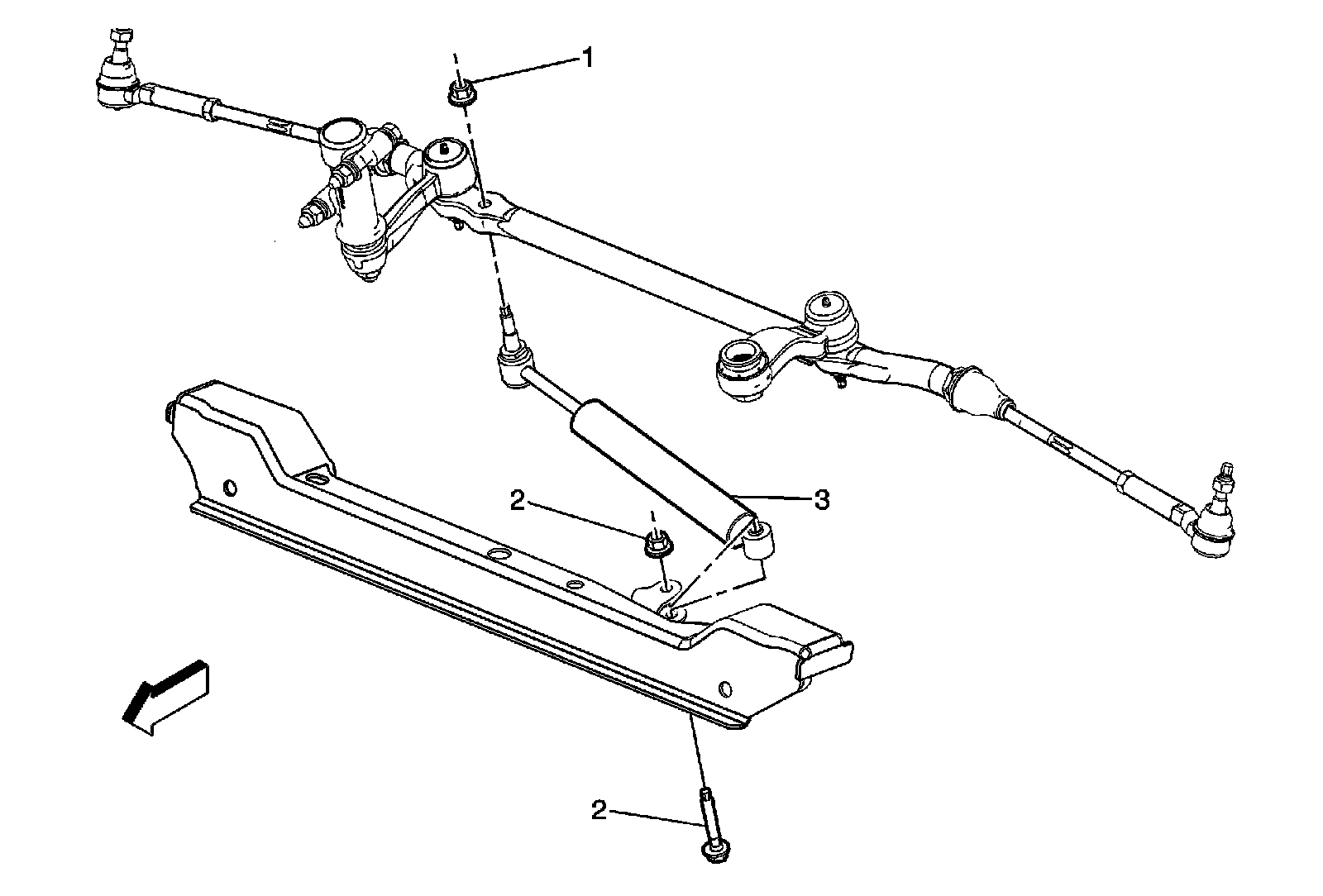 1
2
3
2