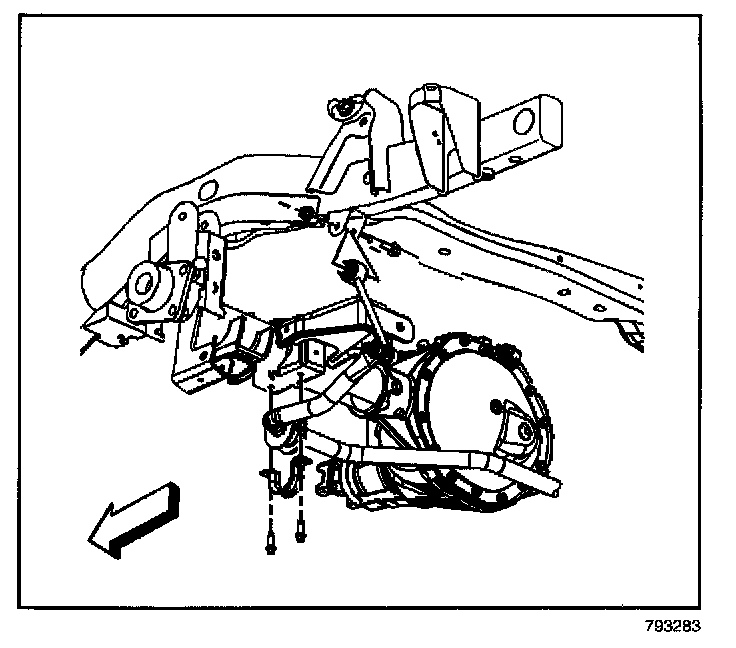 793283