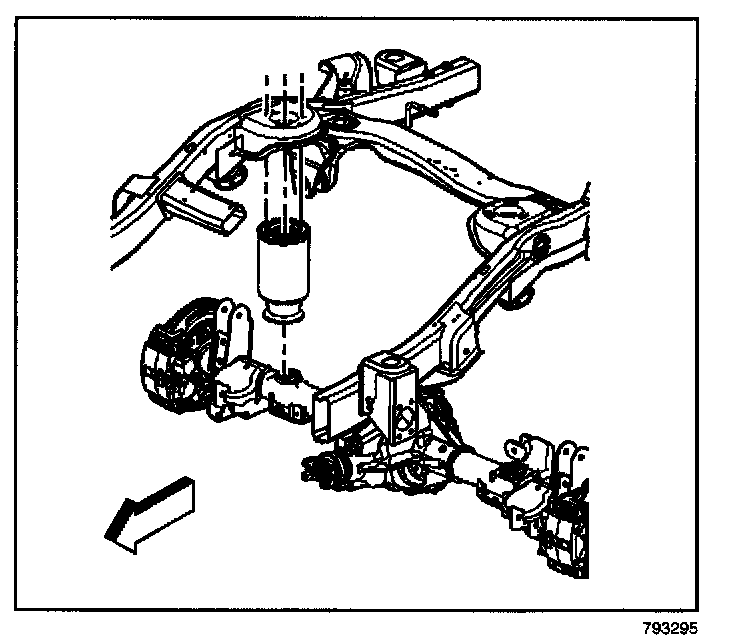 793295