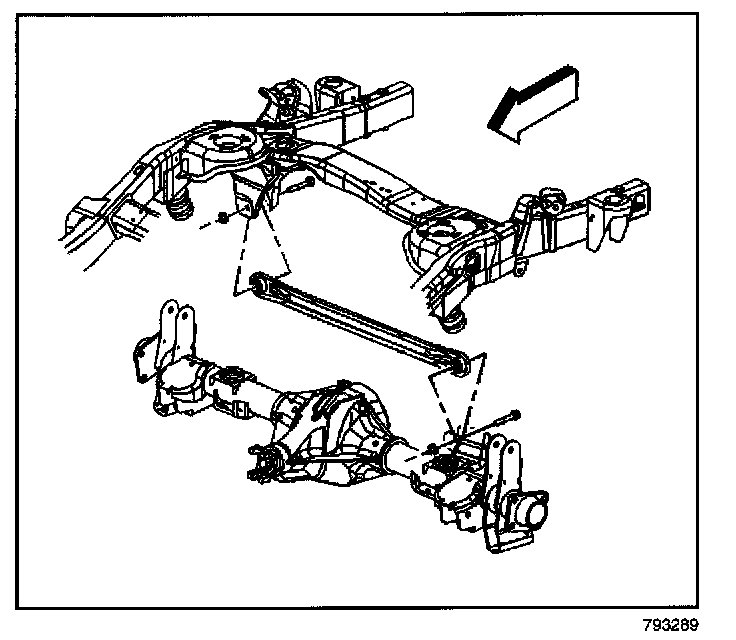 793289