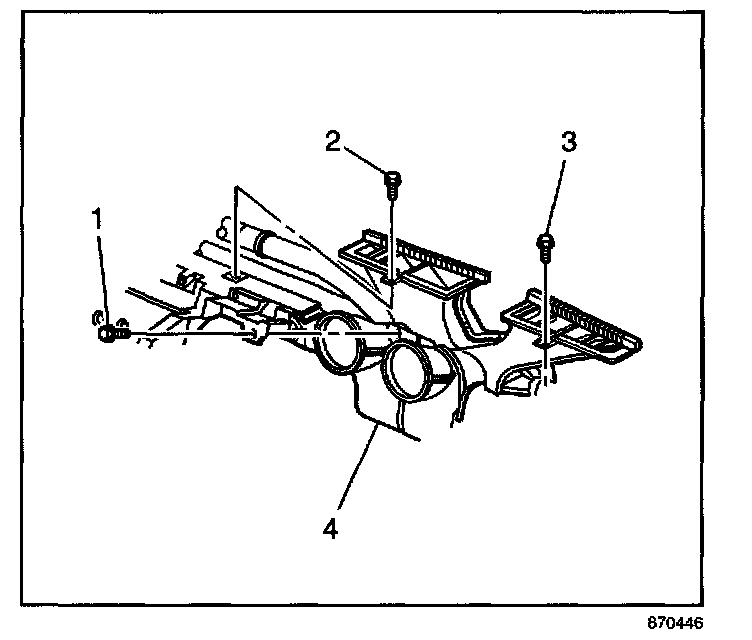 2
3
1
4
870446