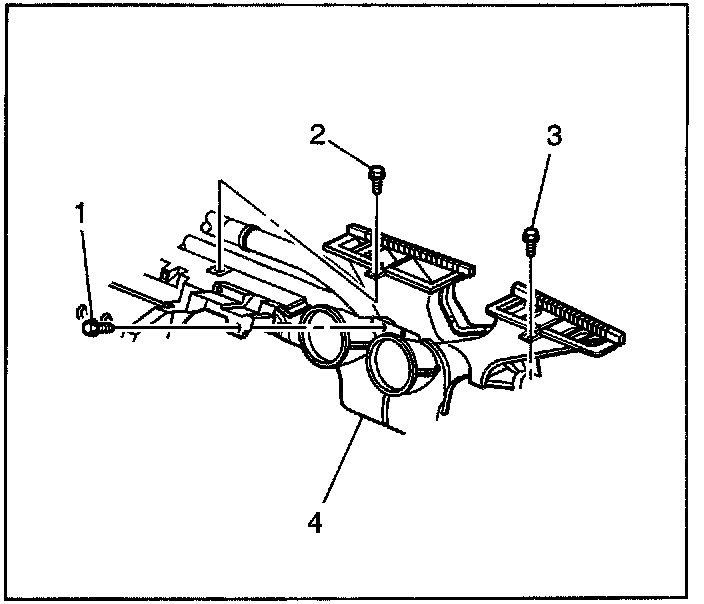 2
3
1
4