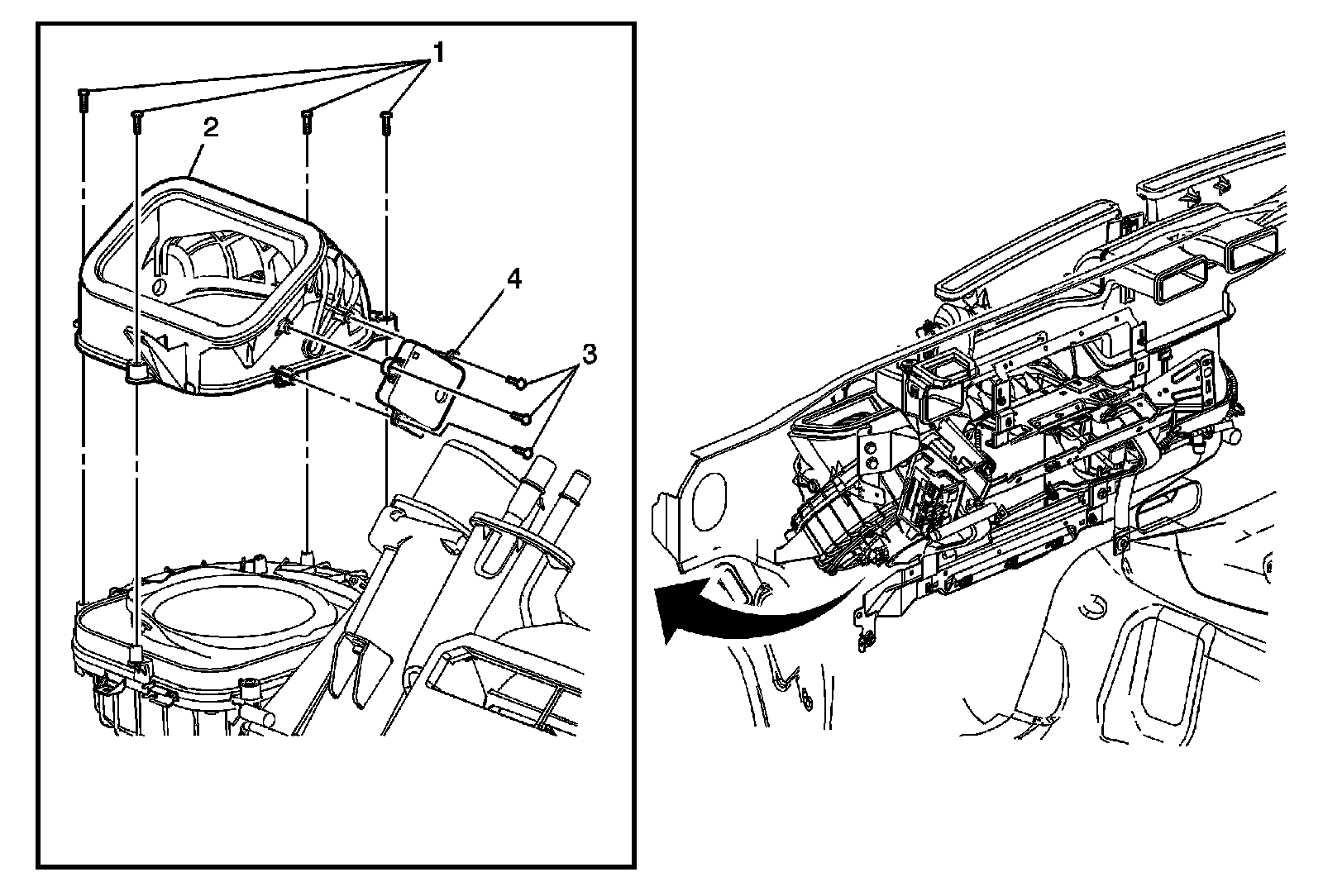 1
2
4
3