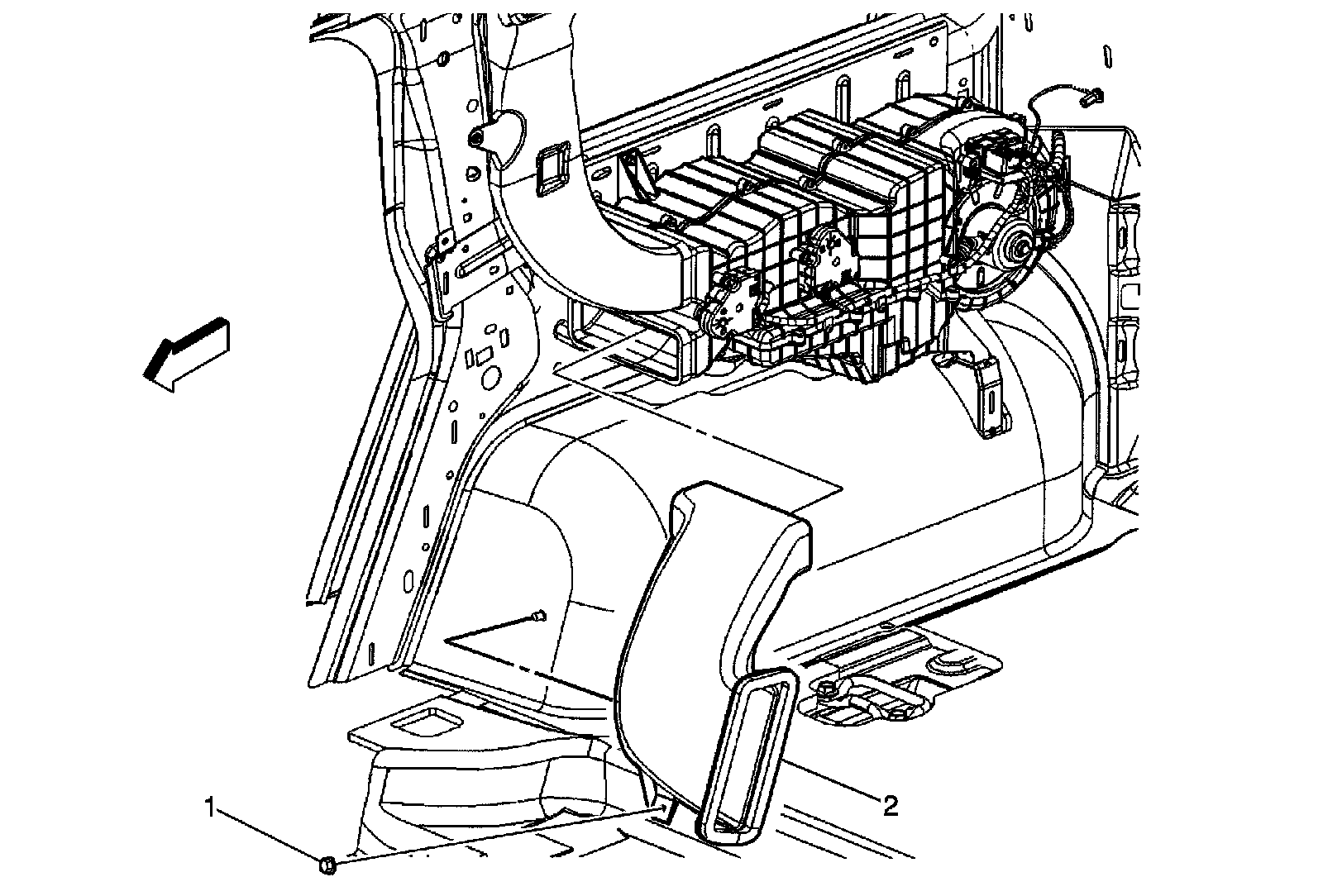 1

2