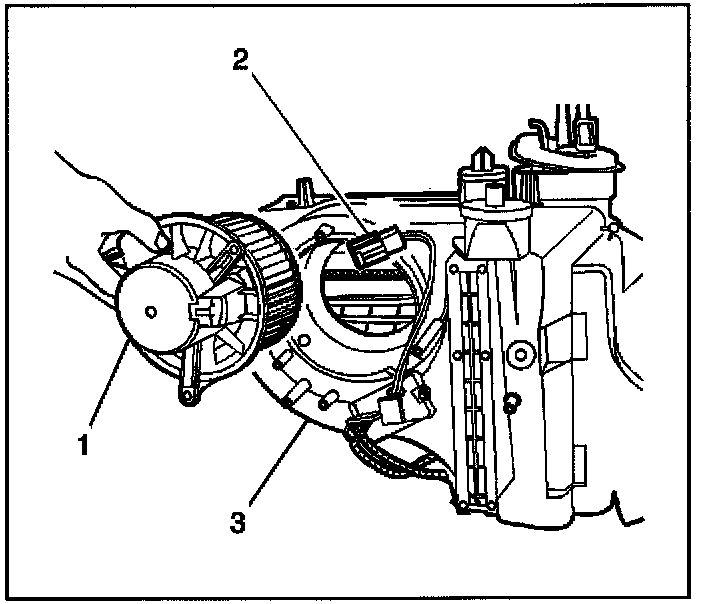 2
1
3