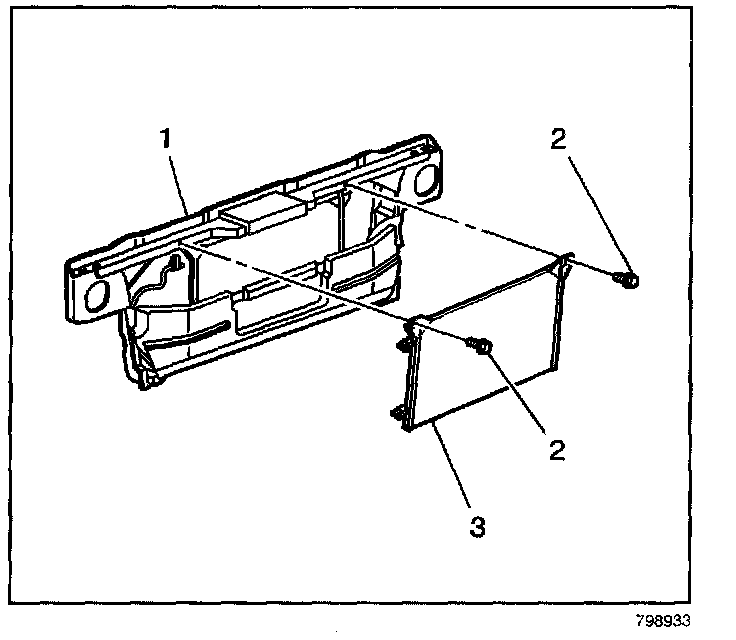 1
2
2
3
798933