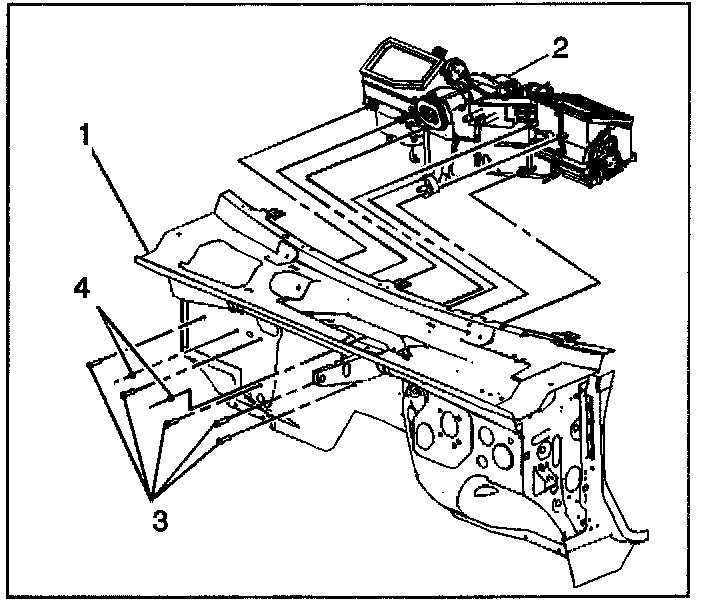 2
1
4
3