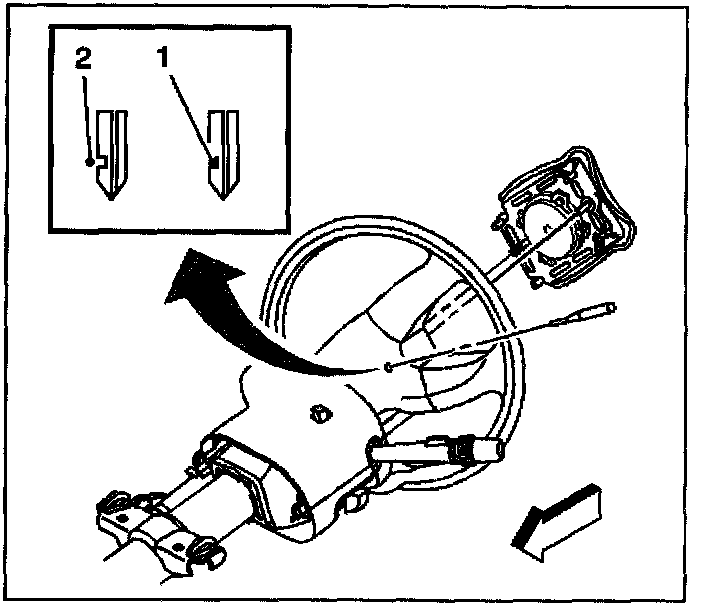 2 1