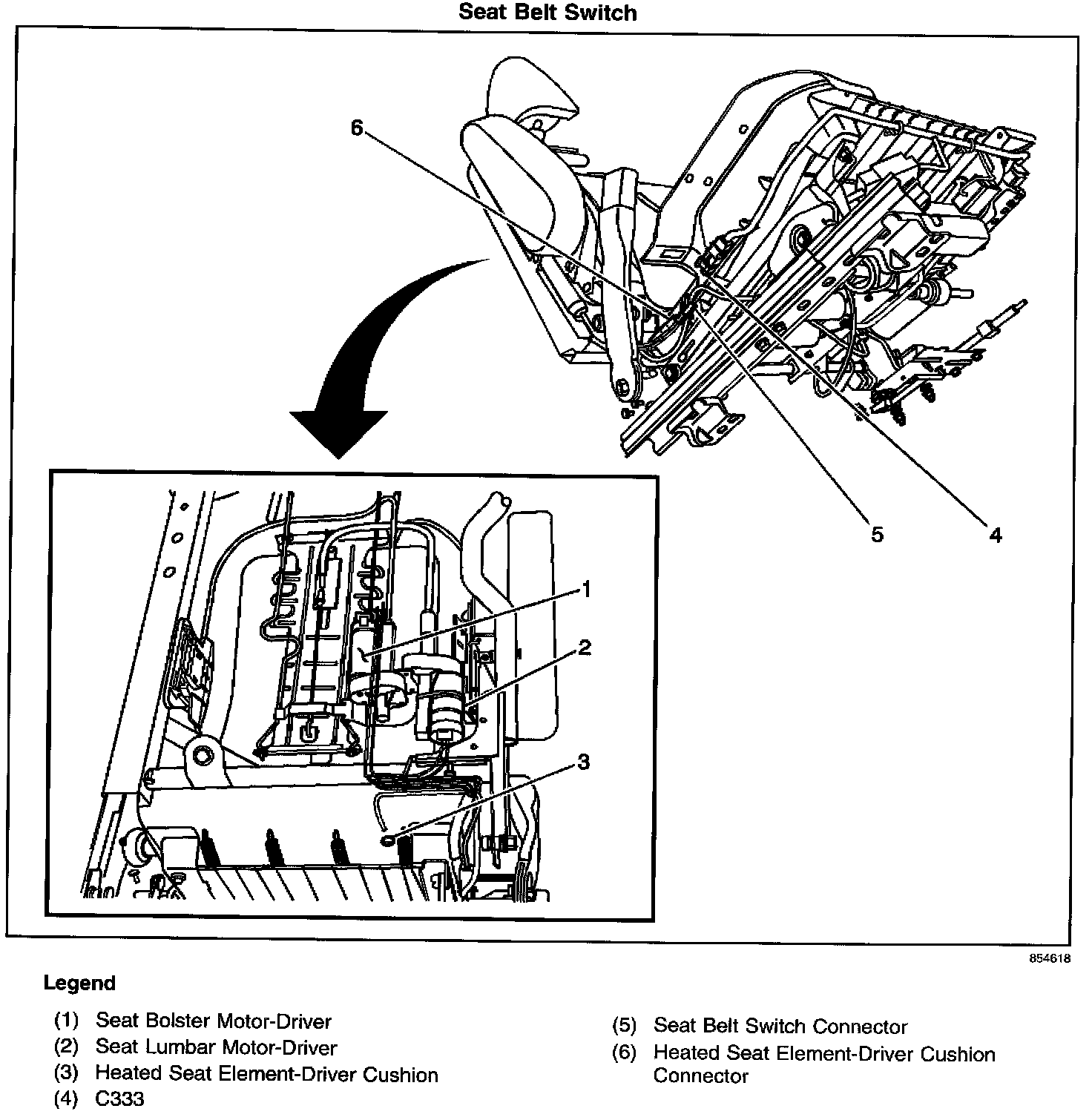 Seat Belt Switch

6

5

4

1

2

3

854618

Legend

(1) Seat Bolster Motor-Driver
(2) Seat Lumbar Motor-Driver
(3) Heated Seat Element-Driver Cushion
(4) C333

(5) Seat Belt Switch Connector
(6) Heated Seat Element-Driver Cushion Connector