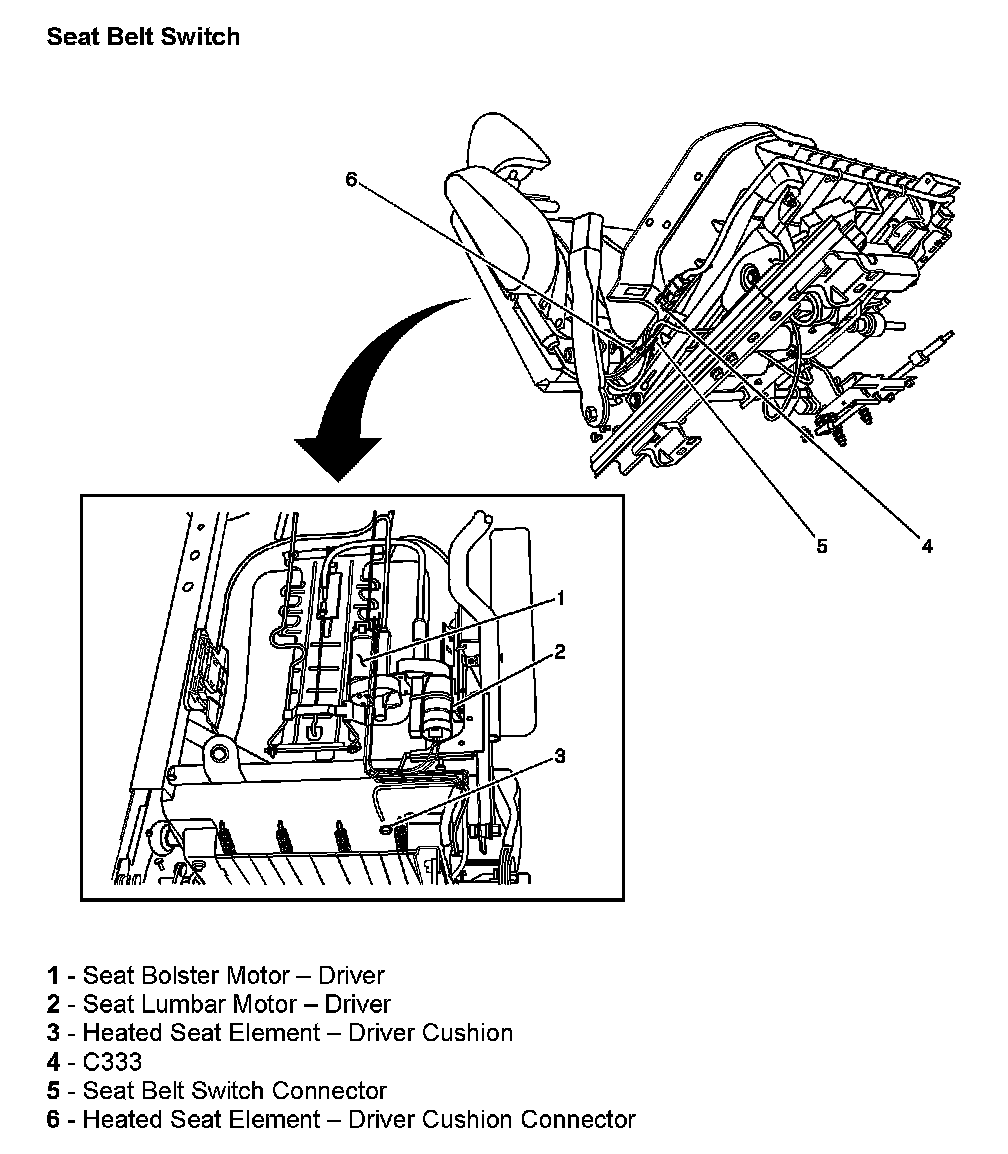 Seat Belt Switch

6

5

4

1

2

3

1 - Seat Bolster Motor – Driver
2 - Seat Lumbar Motor – Driver
3 - Heated Seat Element – Driver Cushion
4 - C333
5 - Seat Belt Switch Connector
6 - Heated Seat Element – Driver Cushion Connector