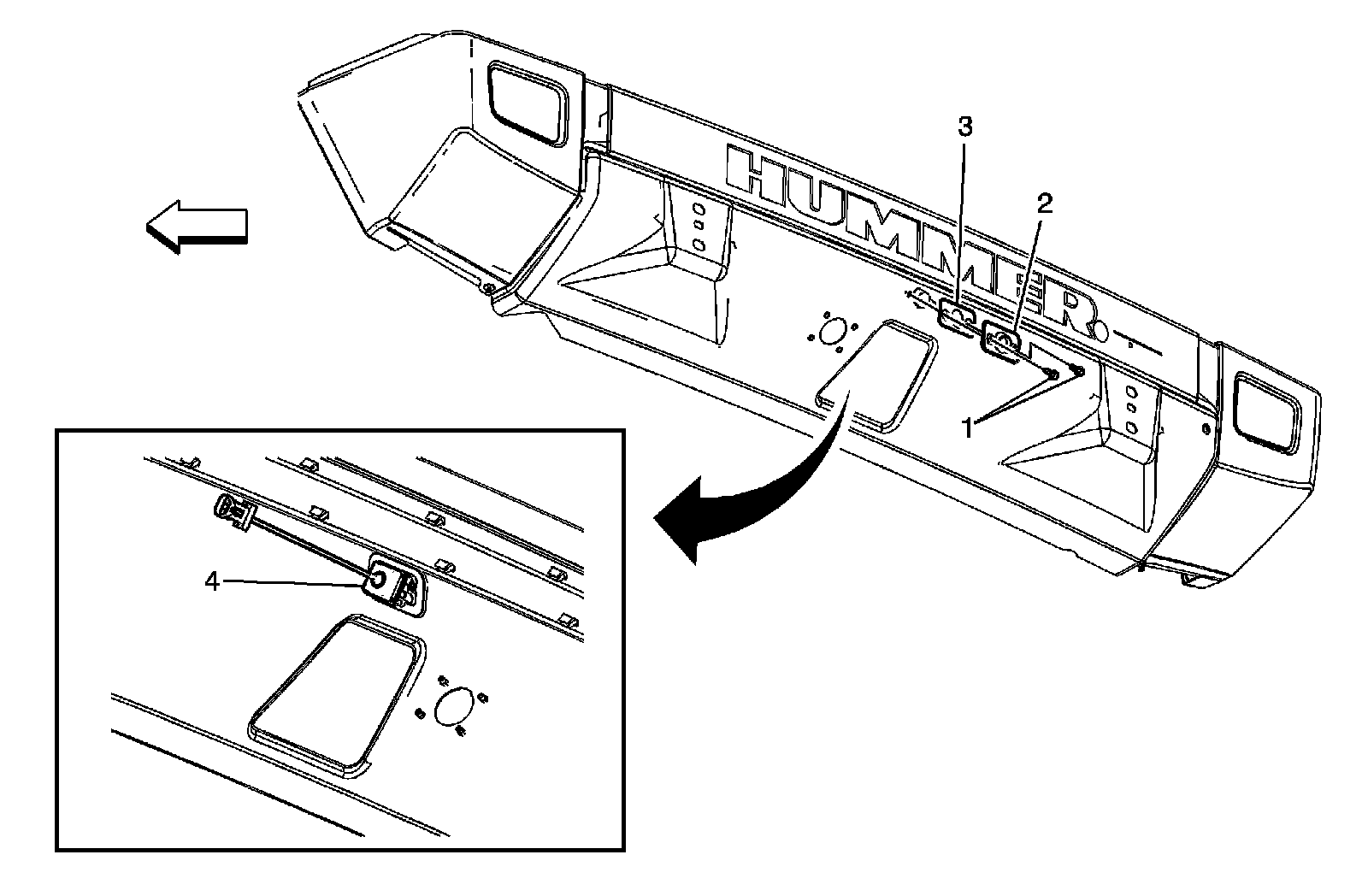 HUMMER

3

2

1

4