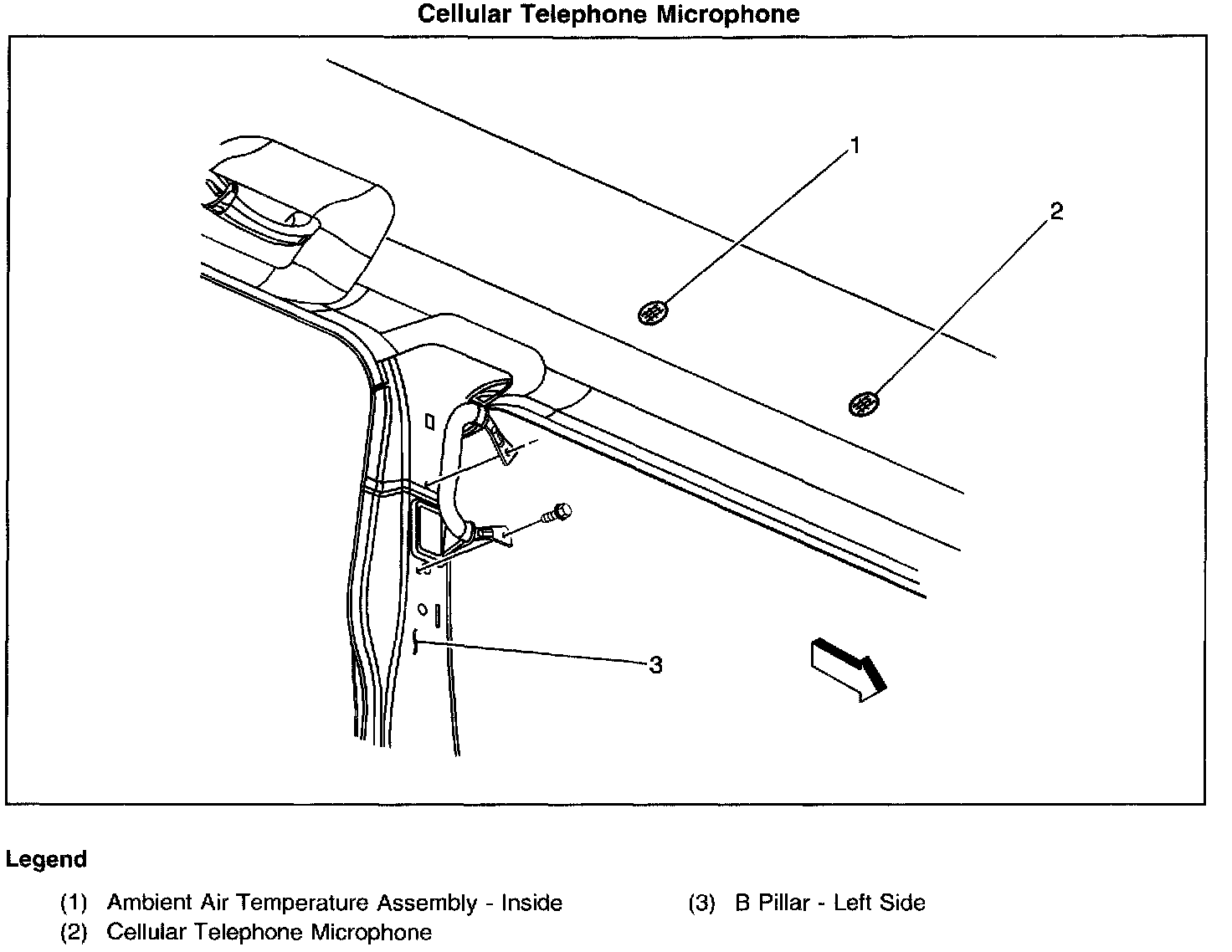 Cellular Telephone Microphone

1

2

3

Legend

(1) Ambient Air Temperature Assembly - Inside
(2) Cellular Telephone Microphone

(3) B Pillar - Left Side