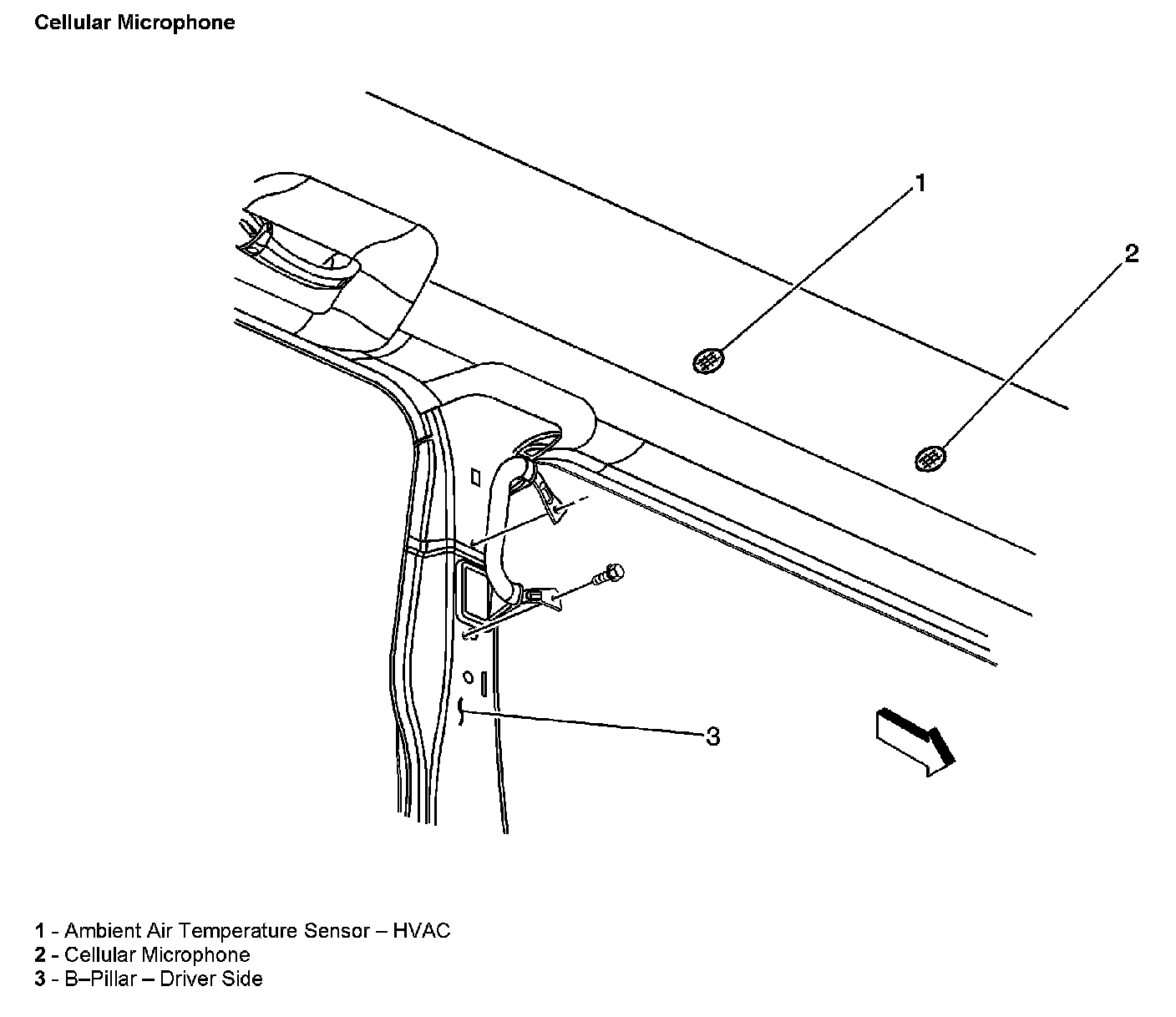 Cellular Microphone

1

2

3

1 - Ambient Air Temperature Sensor – HVAC
2 - Cellular Microphone
3 - B–Pillar – Driver Side