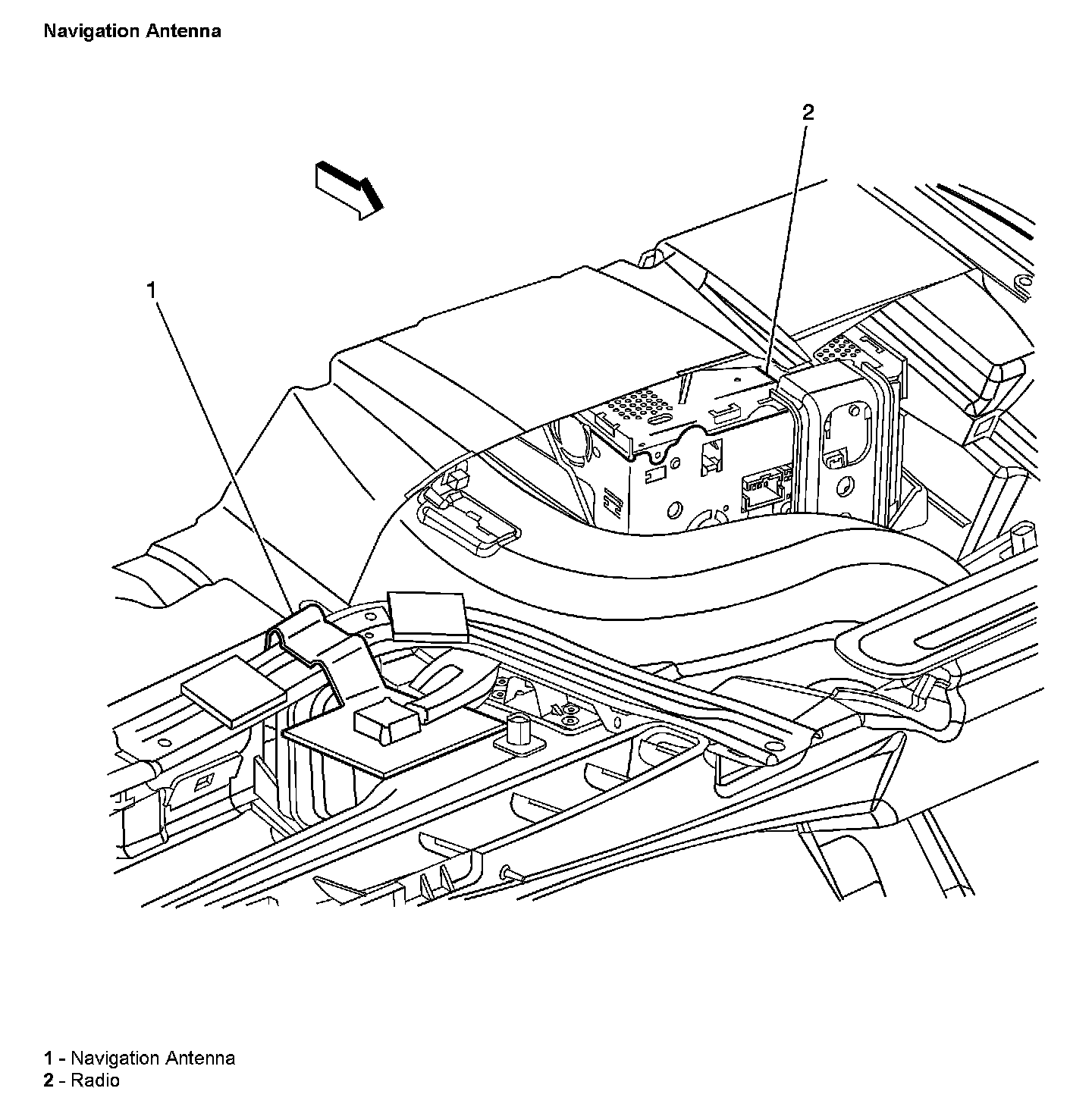 Navigation Antenna

2

1

1 - Navigation Antenna
2 - Radio