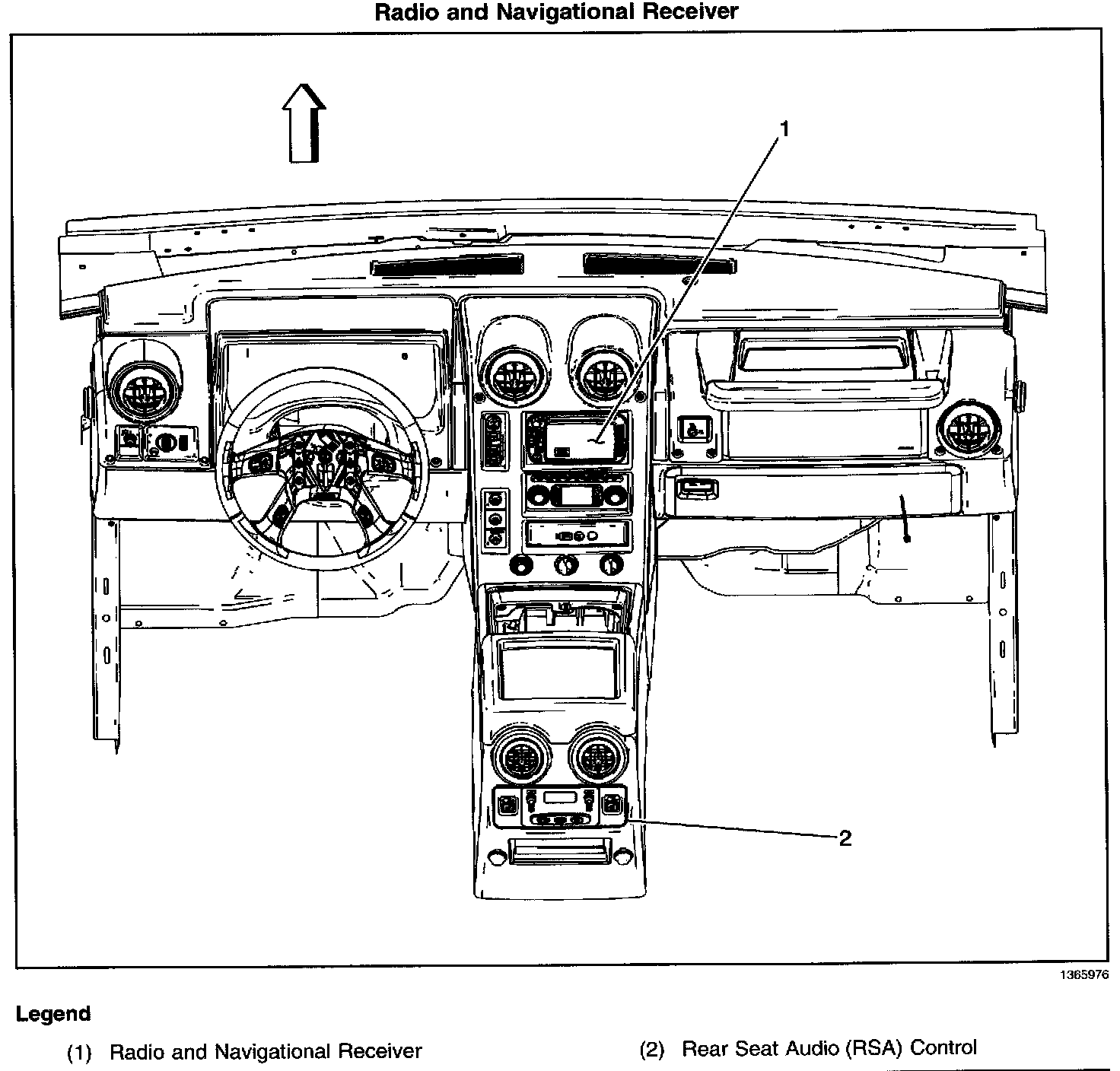 Radio and Navigational Receiver

1

2

1365976

Legend

(1) Radio and Navigational Receiver

(2) Rear Seat Audio (RSA) Control