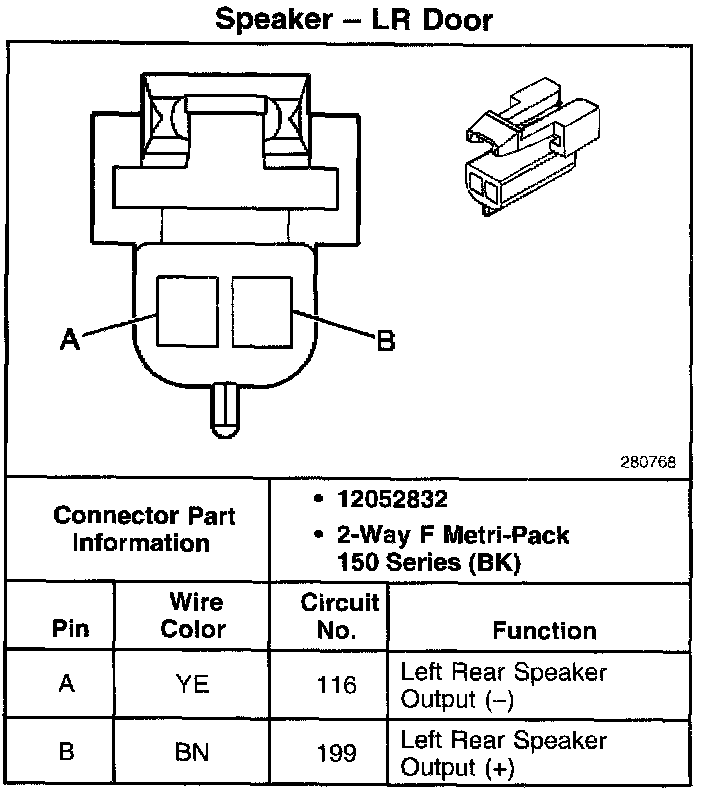 Speaker – LR Door

A

B

280768

Connector Part Information

• 12052832
• 2-Way F Metri-Pack 150 Series (BK)

| Pin | Wire Color | Circuit No. | Function |
|---|---|---|---|
| A | YE | 116 | Left Rear Speaker Output (–) |
| B | BN | 199 | Left Rear Speaker Output (+) |