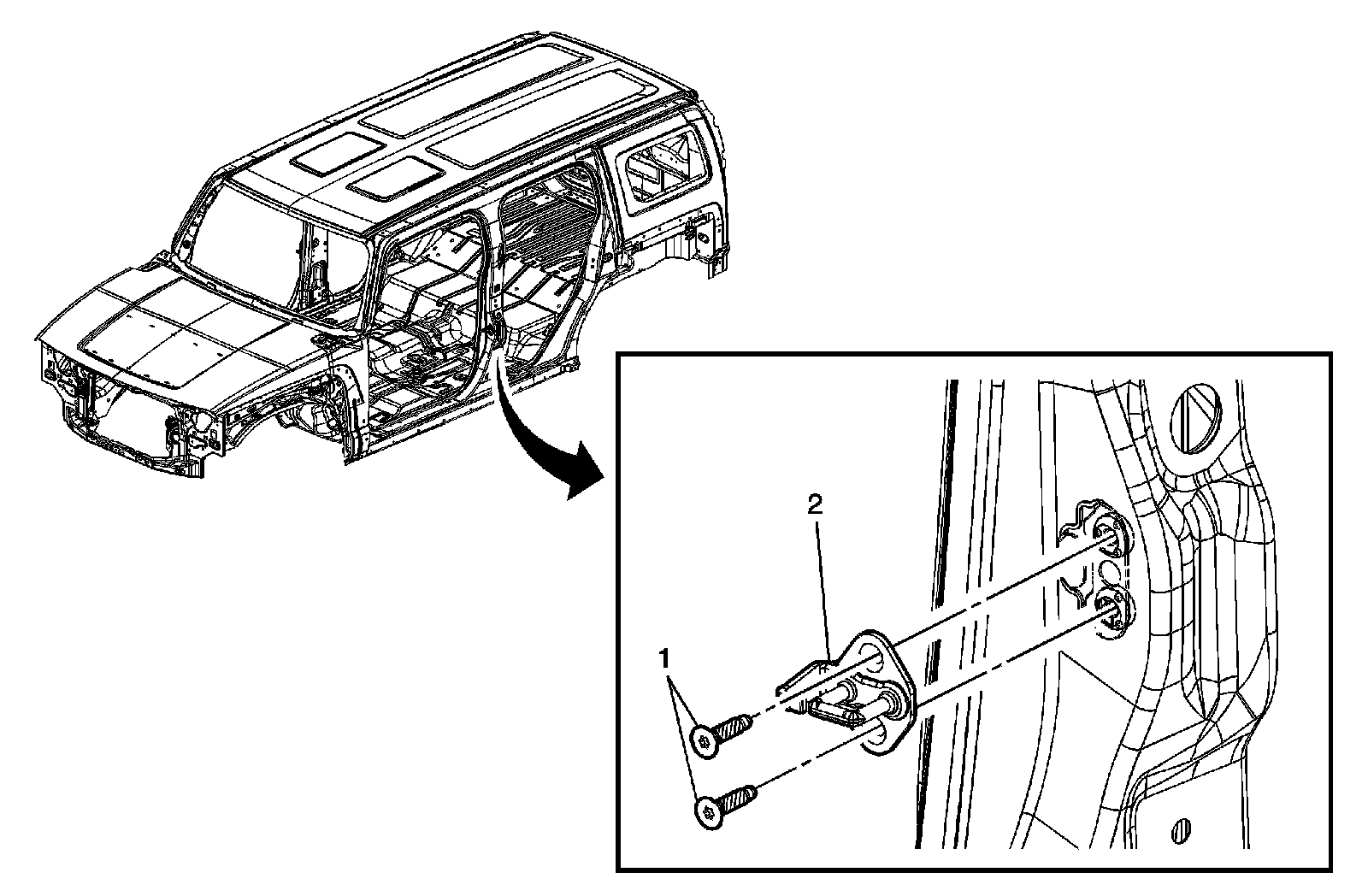 2

1