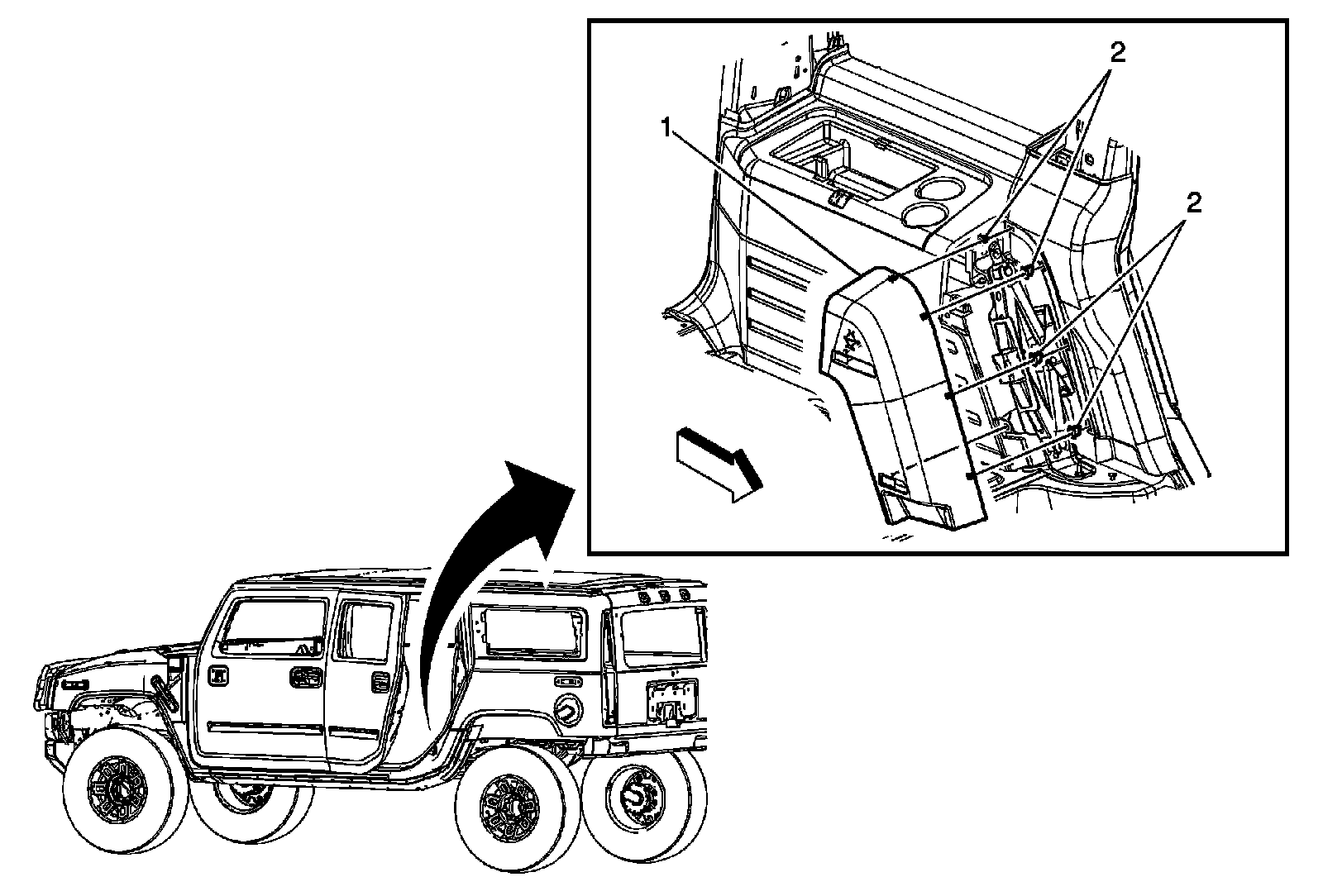 2
1
2