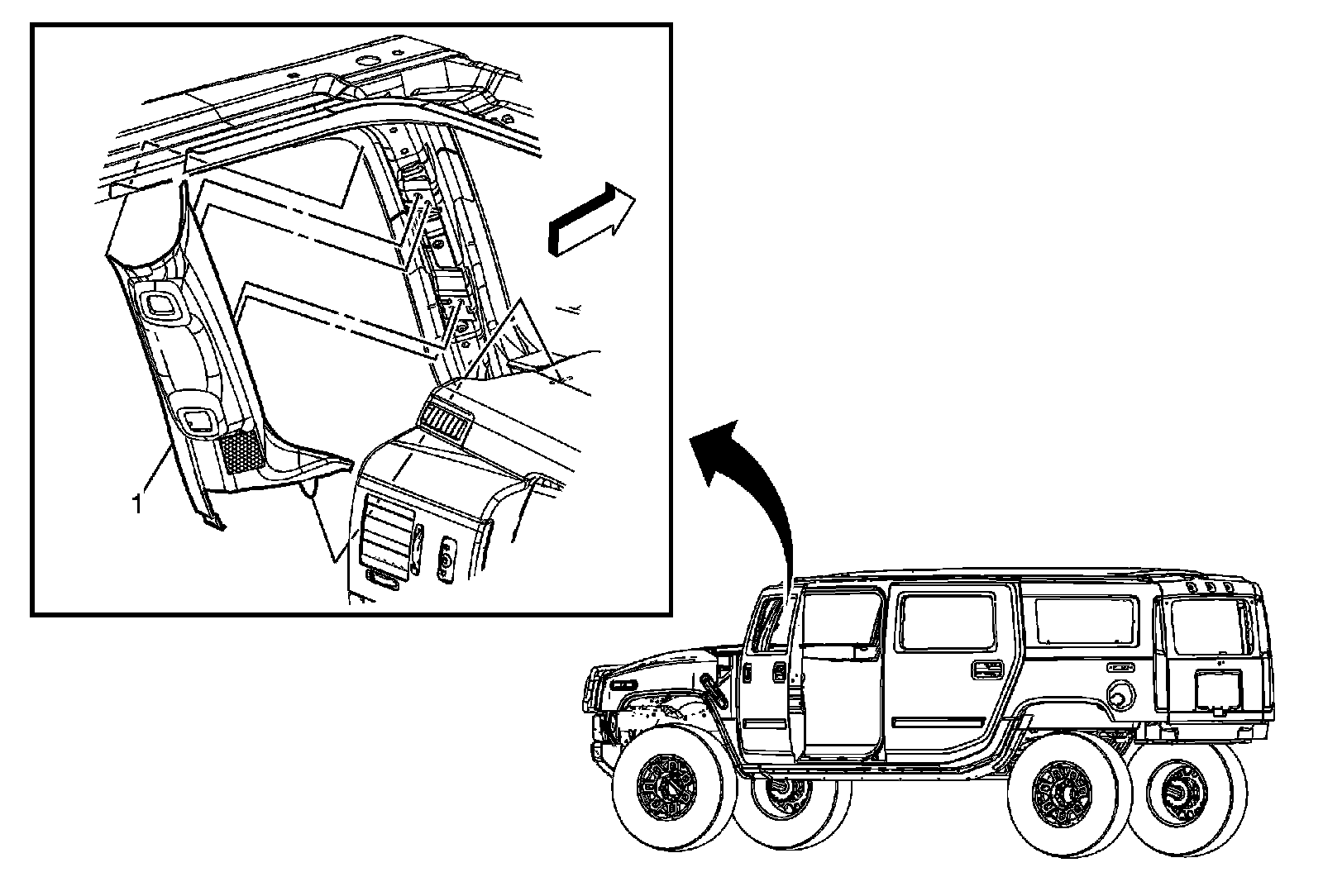 1