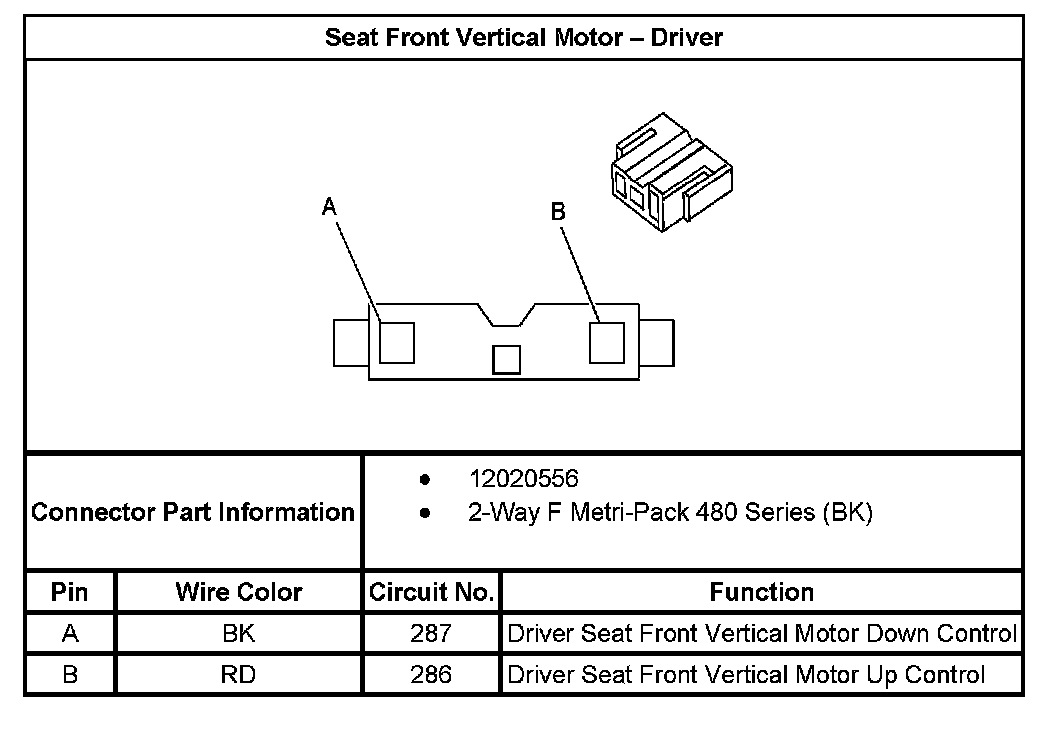 Seat Front Vertical Motor – Driver

A

B

Connector Part Information

- 12020556
- 2-Way F Metri-Pack 480 Series (BK)

| Pin | Wire Color | Circuit No. | Function |
|---|---|---|---|
| A | BK | 287 | Driver Seat Front Vertical Motor Down Control |
| B | RD | 286 | Driver Seat Front Vertical Motor Up Control |