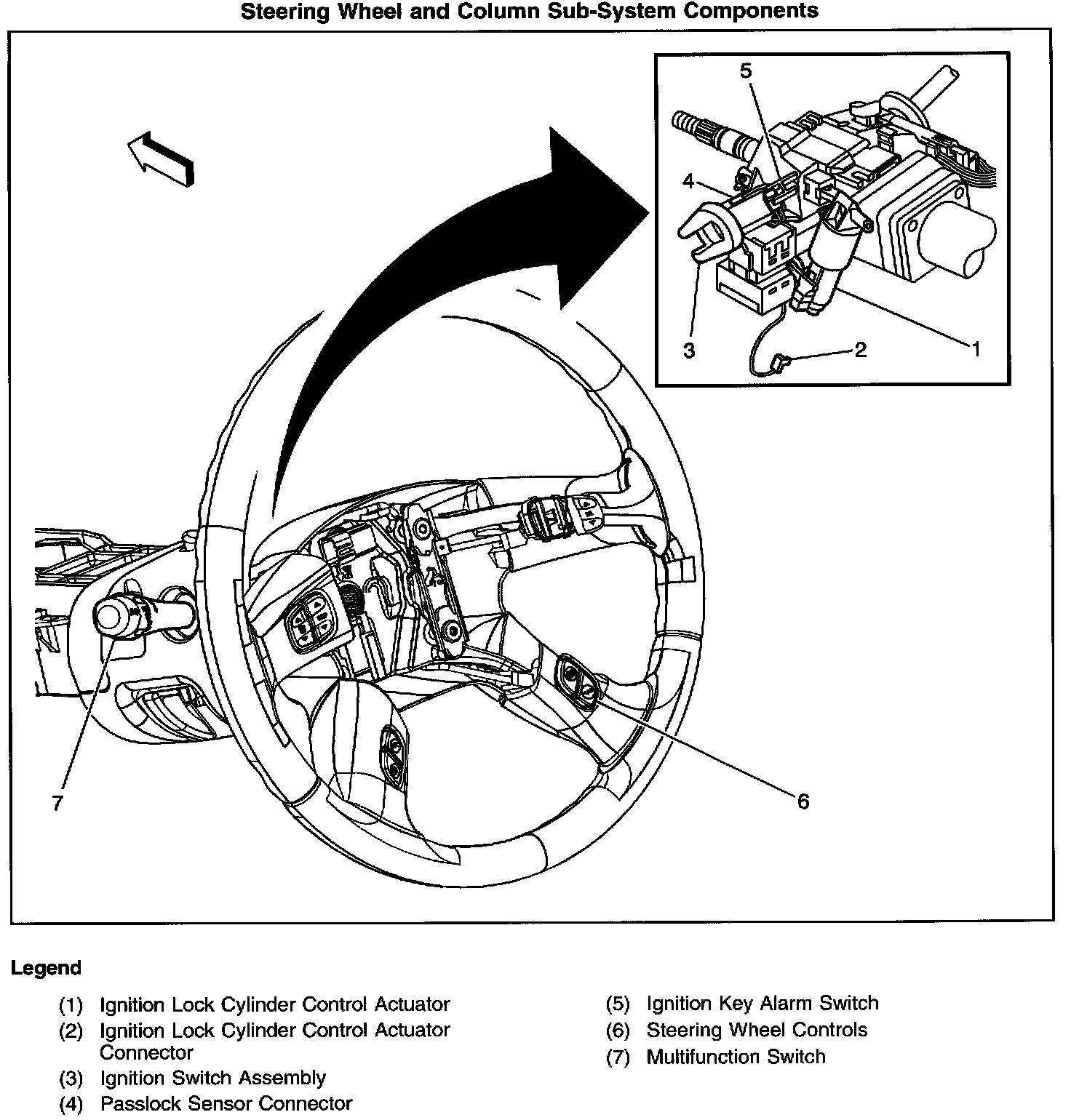 Steering Wheel and Column Sub-System Components

5

4

3

2

1

7

6

Legend

(1) Ignition Lock Cylinder Control Actuator
(2) Ignition Lock Cylinder Control Actuator Connector
(3) Ignition Switch Assembly
(4) Passlock Sensor Connector

(5) Ignition Key Alarm Switch
(6) Steering Wheel Controls
(7) Multifunction Switch