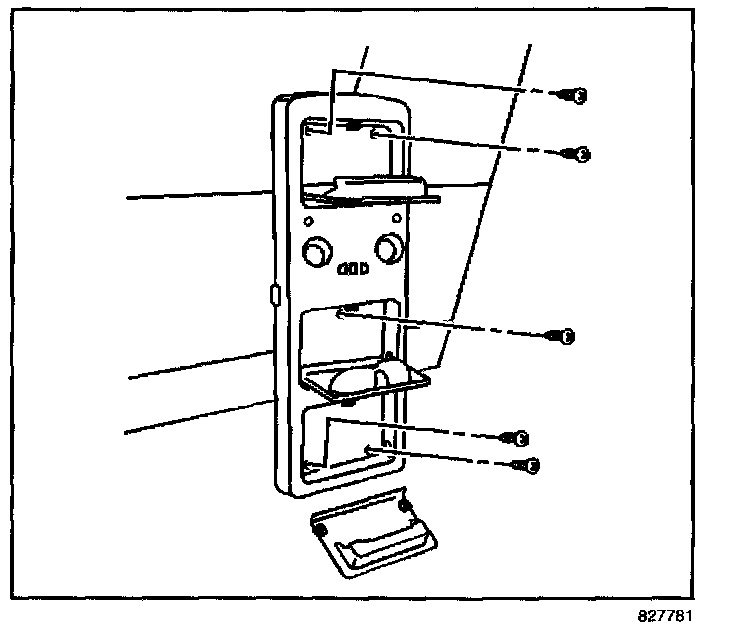 827781