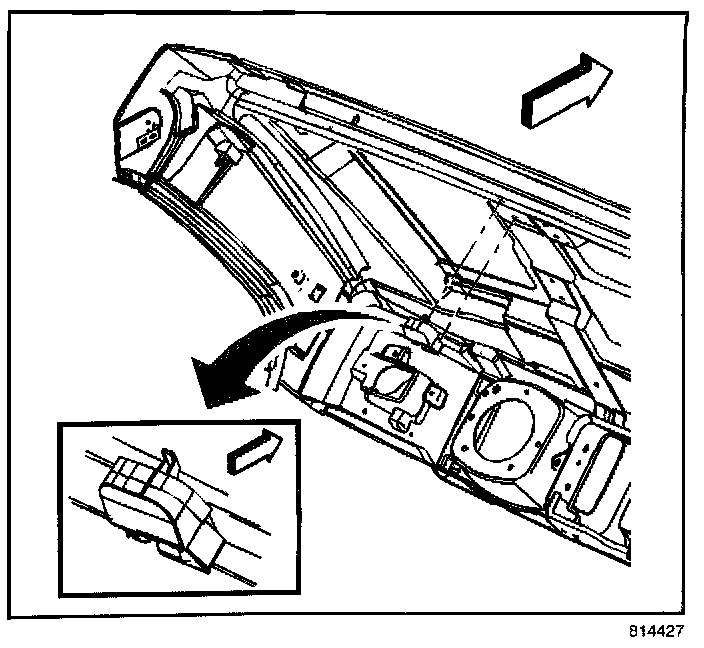 814427