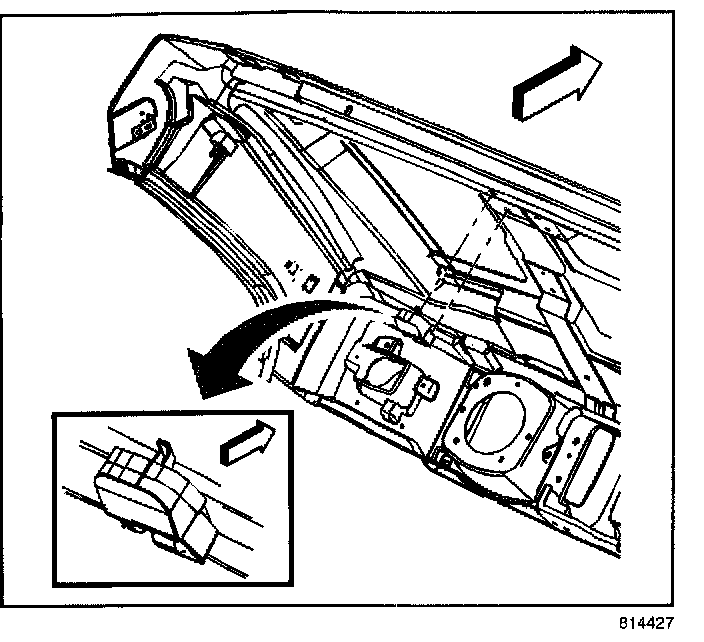 814427