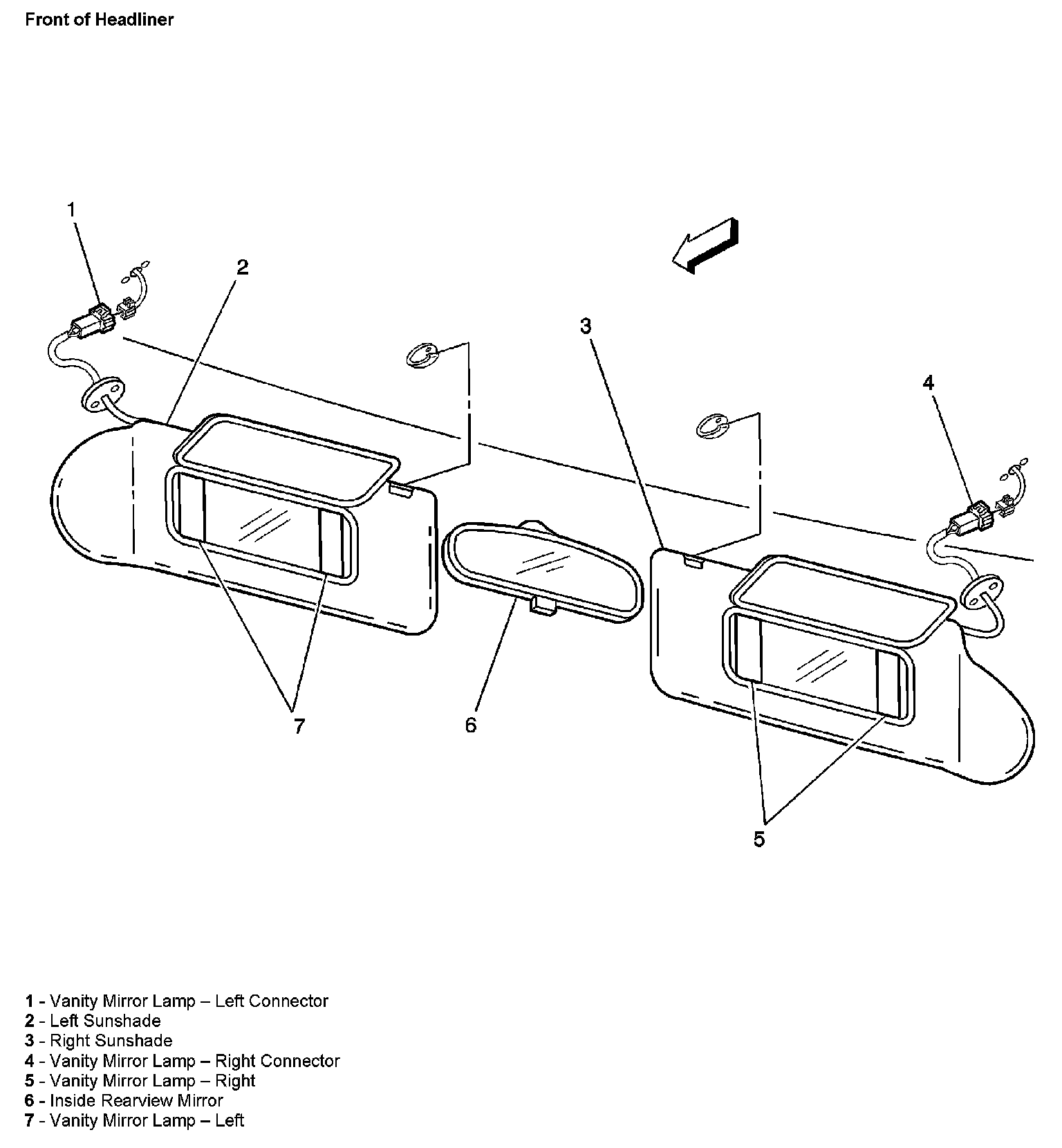 Front of Headliner

1

2

3

4

7

6

5

1 - Vanity Mirror Lamp – Left Connector
2 - Left Sunshade
3 - Right Sunshade
4 - Vanity Mirror Lamp – Right Connector
5 - Vanity Mirror Lamp – Right
6 - Inside Rearview Mirror
7 - Vanity Mirror Lamp – Left