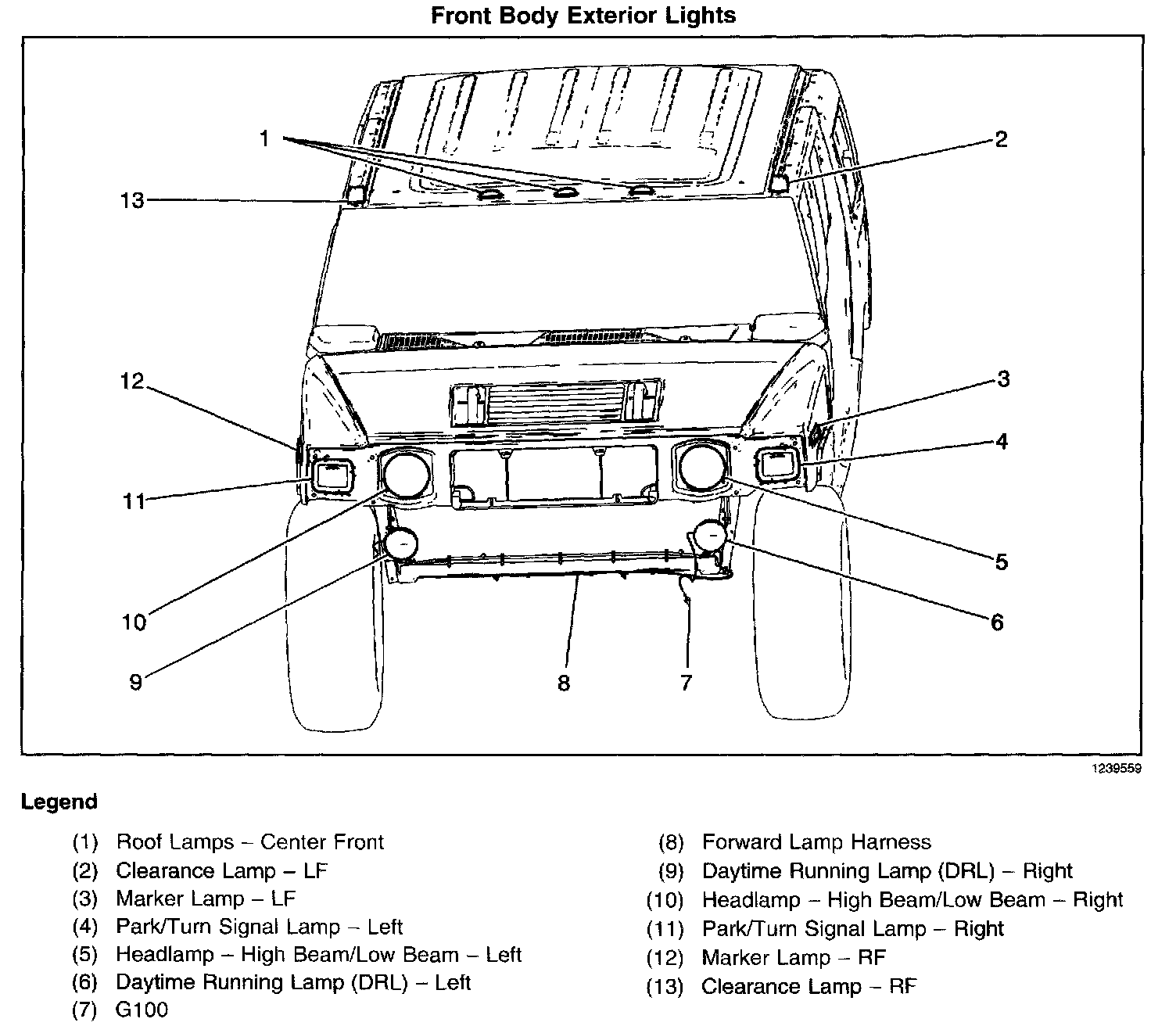 Front Body Exterior Lights

1
2
13
12
3
4
11
5
10
6
9
8
7

1239559

Legend

(1) Roof Lamps – Center Front
(2) Clearance Lamp – LF
(3) Marker Lamp – LF
(4) Park/Turn Signal Lamp – Left
(5) Headlamp – High Beam/Low Beam – Left
(6) Daytime Running Lamp (DRL) – Left
(7) G100

(8) Forward Lamp Harness
(9) Daytime Running Lamp (DRL) – Right
(10) Headlamp – High Beam/Low Beam – Right
(11) Park/Turn Signal Lamp – Right
(12) Marker Lamp – RF
(13) Clearance Lamp – RF