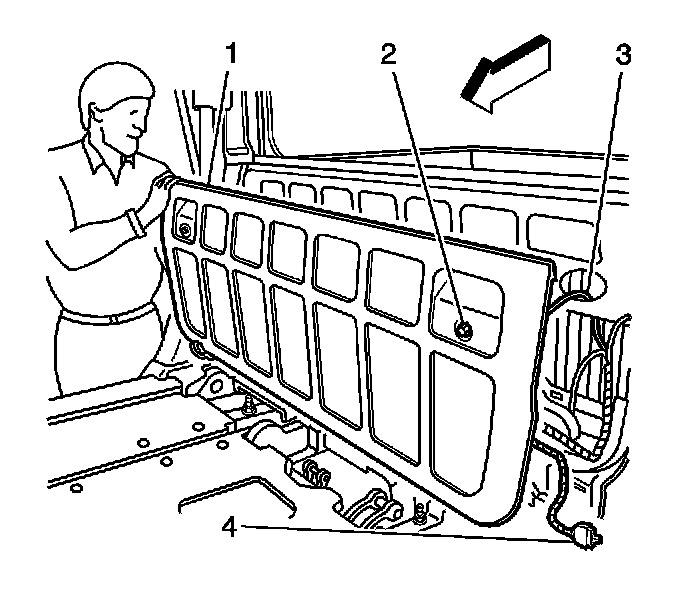 1
2
3
4