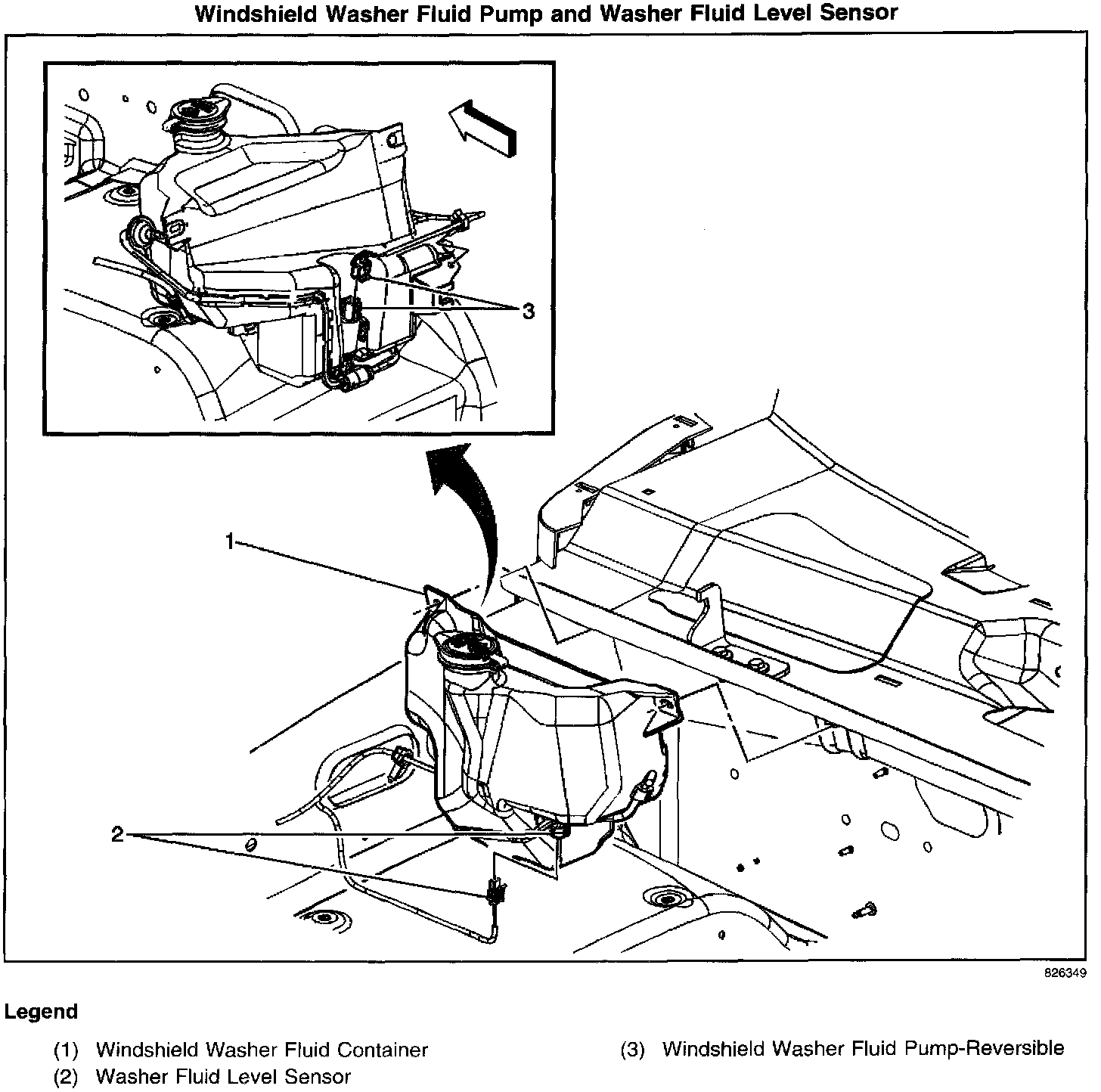 Windshield Washer Fluid Pump and Washer Fluid Level Sensor

3

1

2

826349

Legend

(1) Windshield Washer Fluid Container
(2) Washer Fluid Level Sensor

(3) Windshield Washer Fluid Pump-Reversible